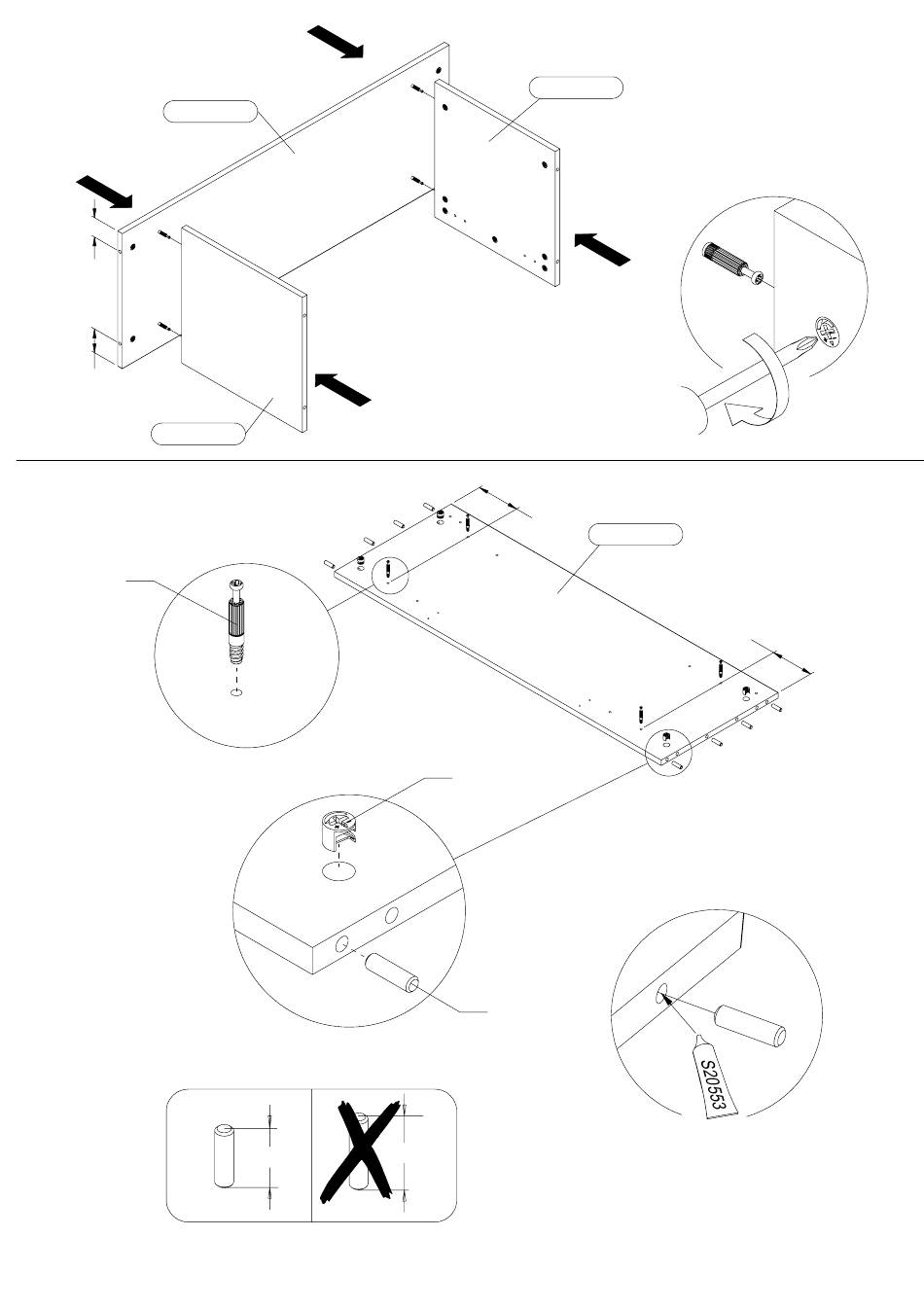 S20553