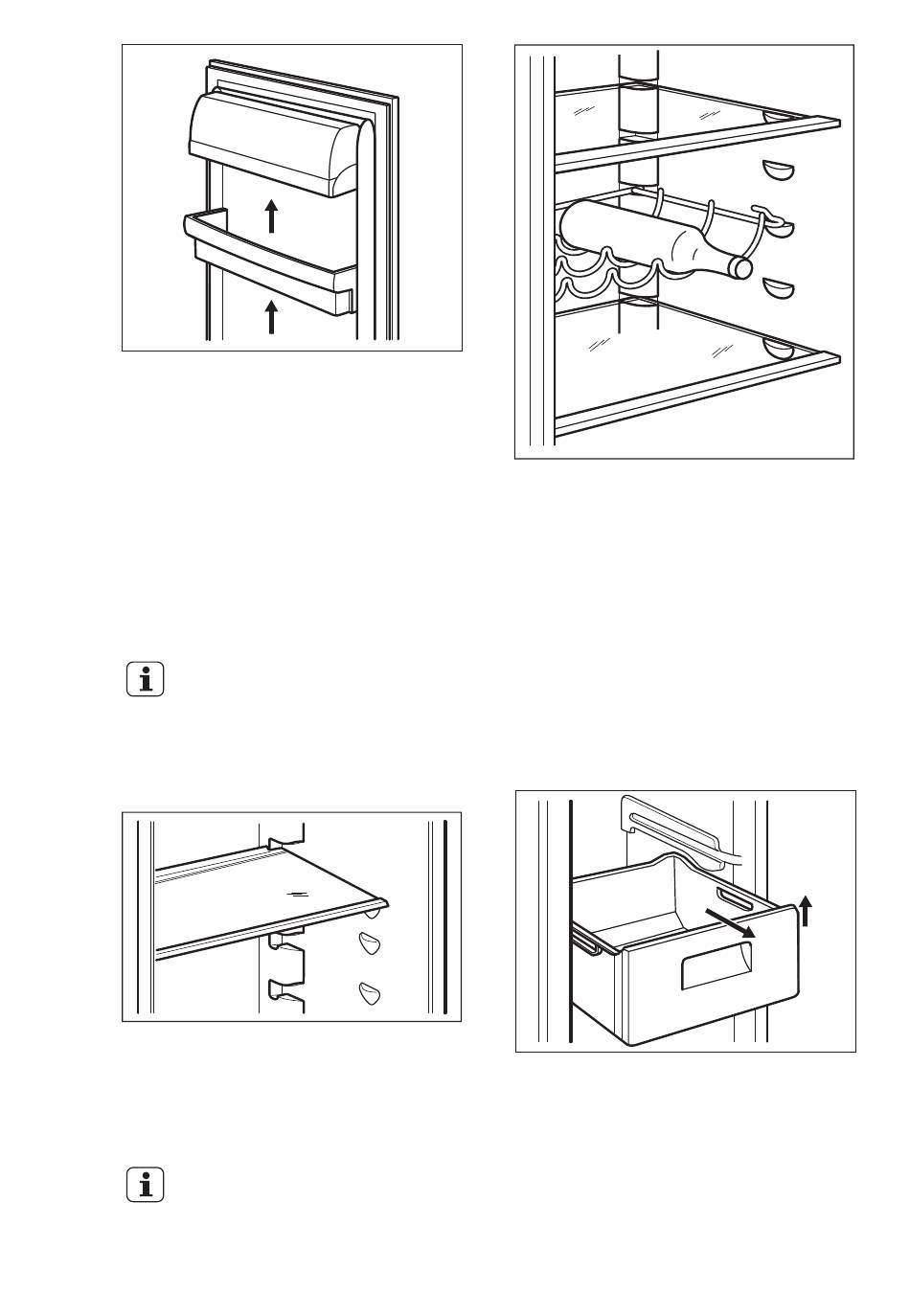 i

i