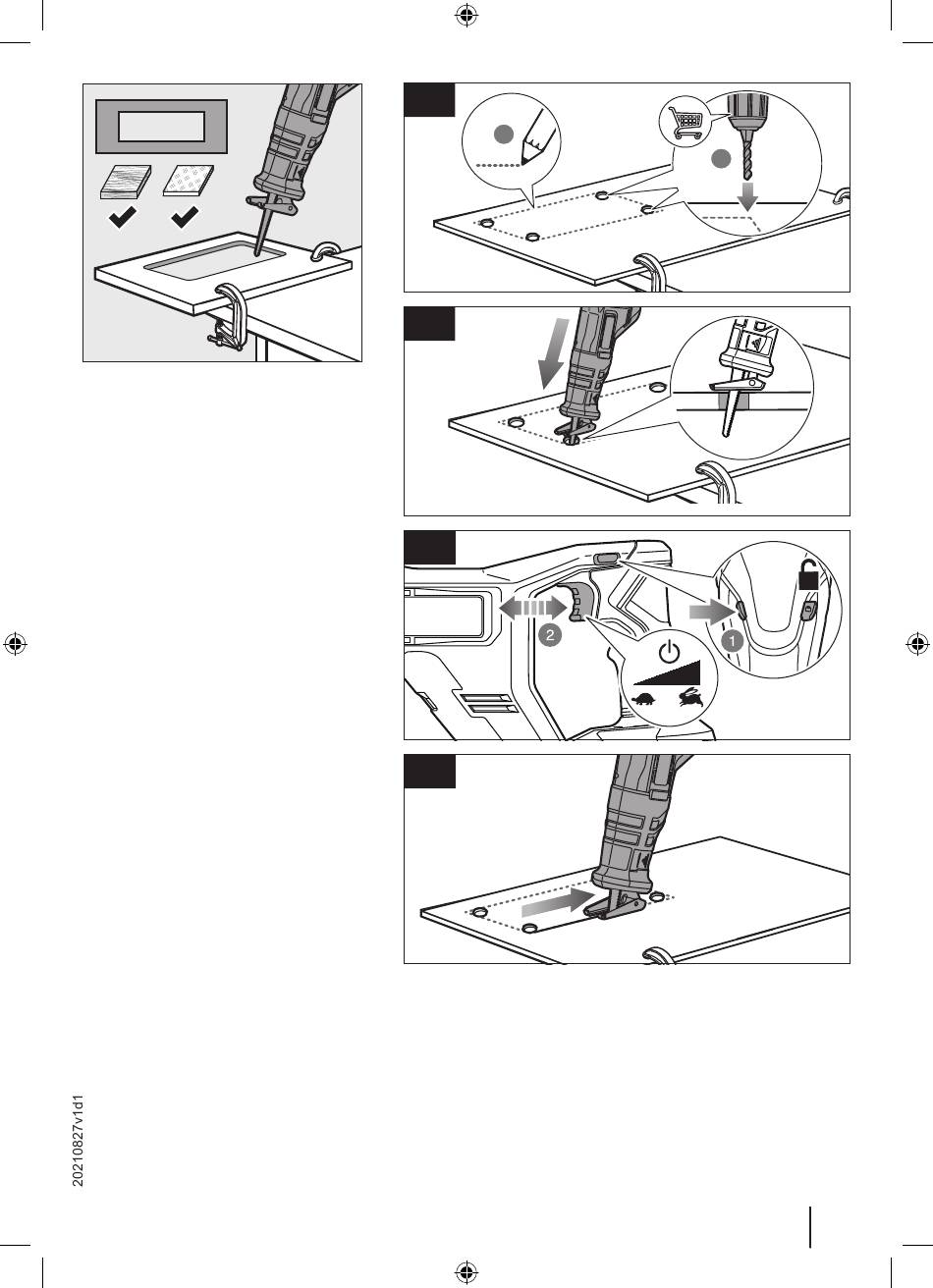 2
1

20210827v1d1