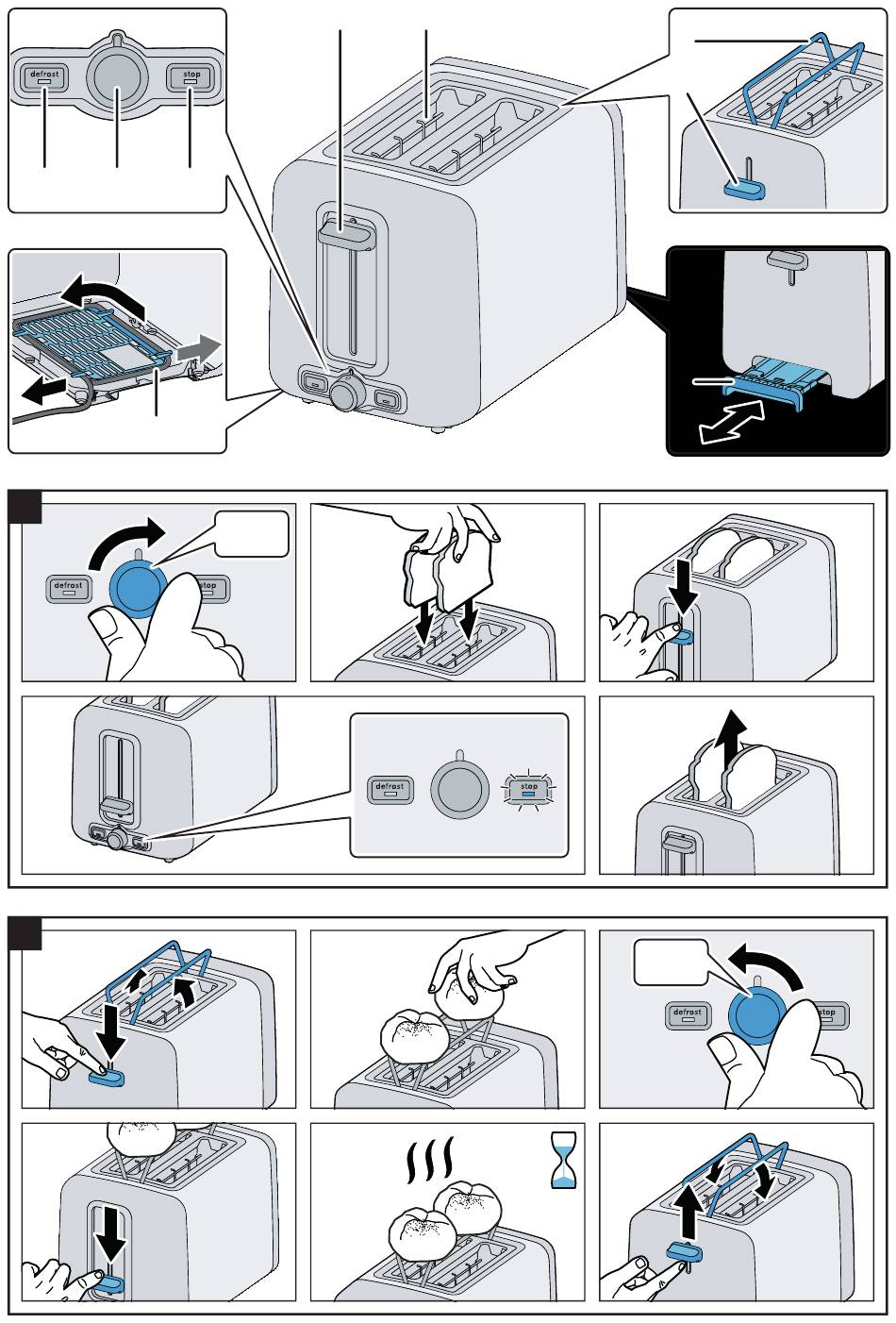 defrost
stop
defrost
stop
defrost
stop
defrost
stop