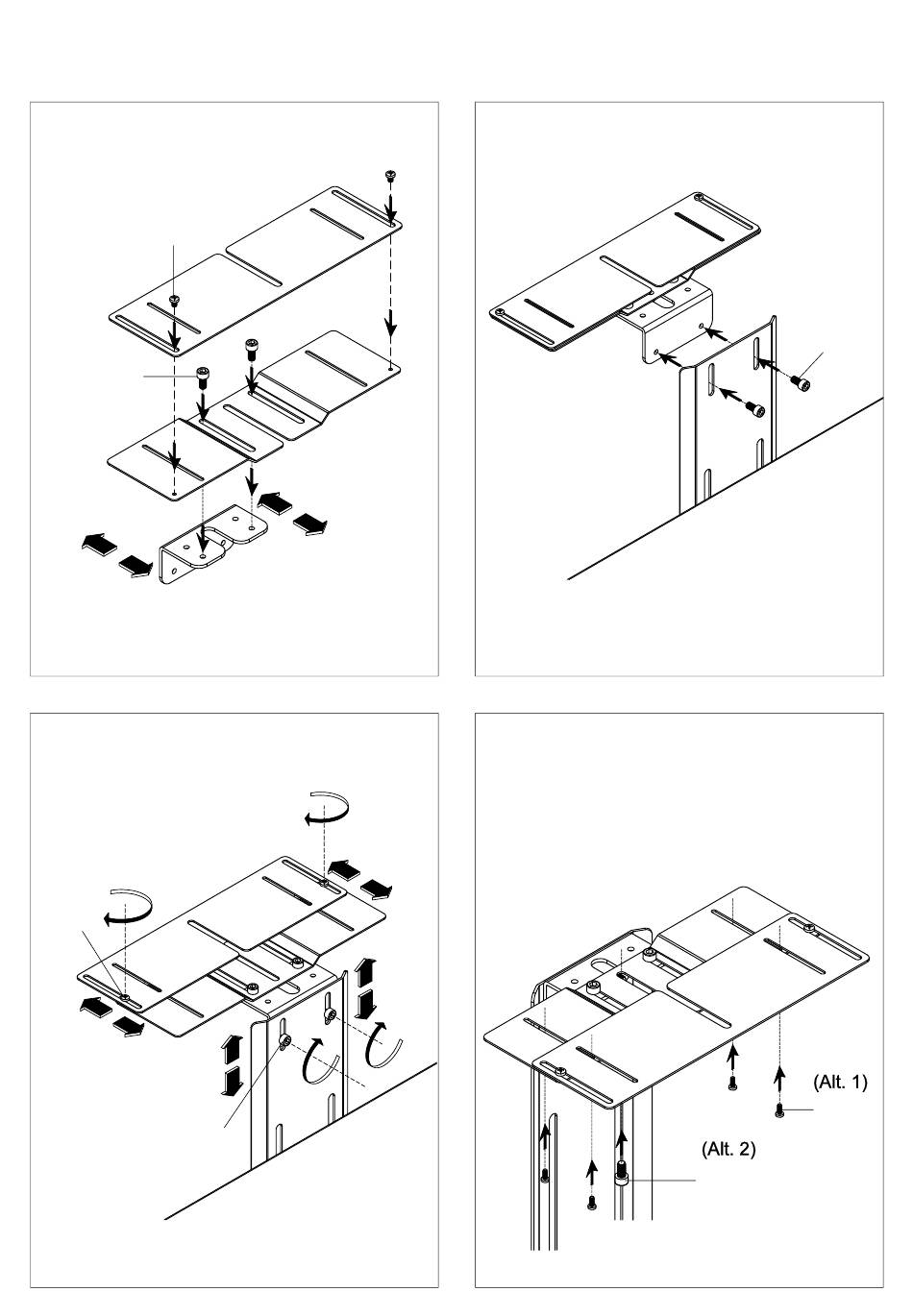 (Alt. 1)

(Alt. 2)