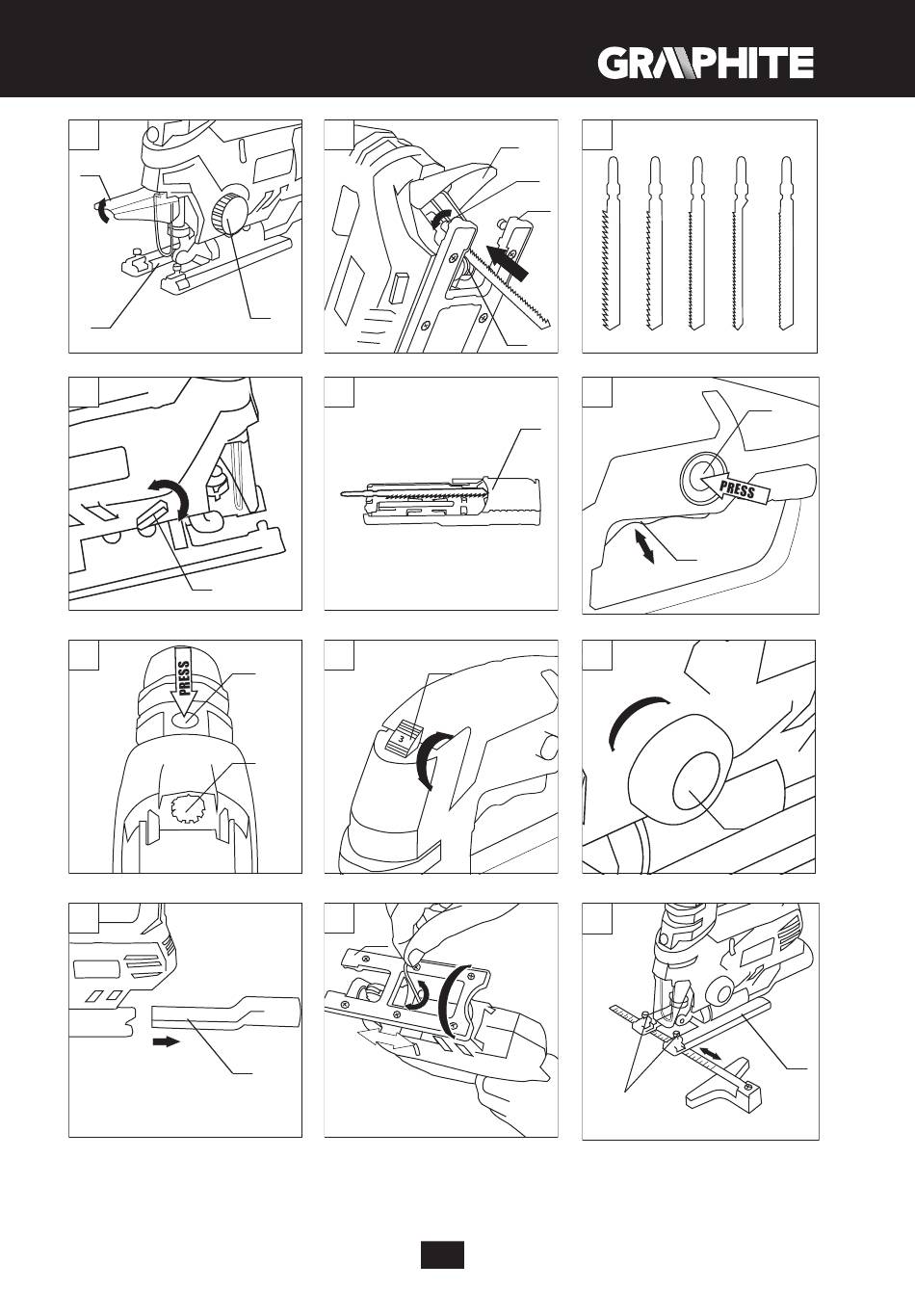 GRAPHITE

PRESS

PRESS

3