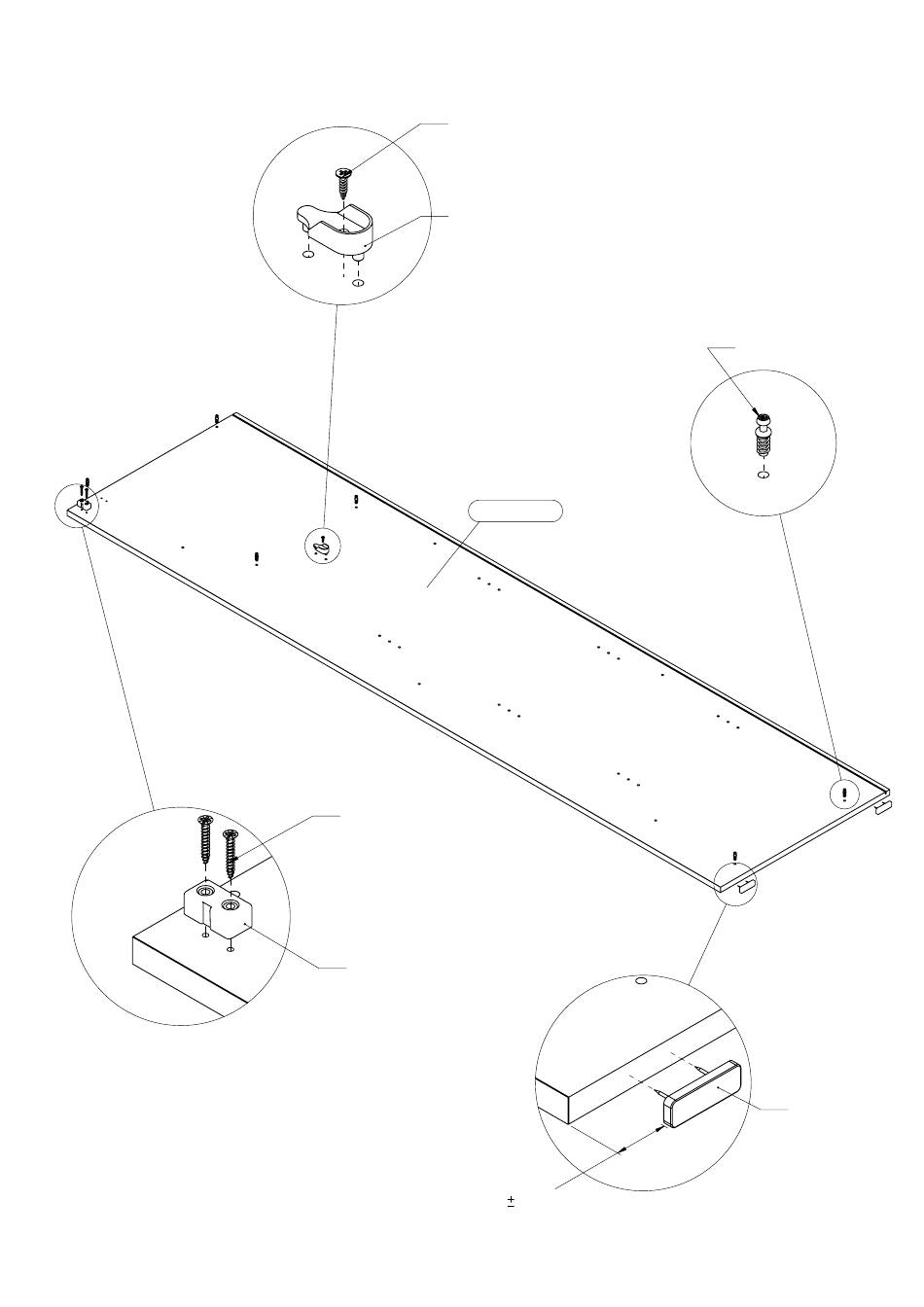 $\pm$