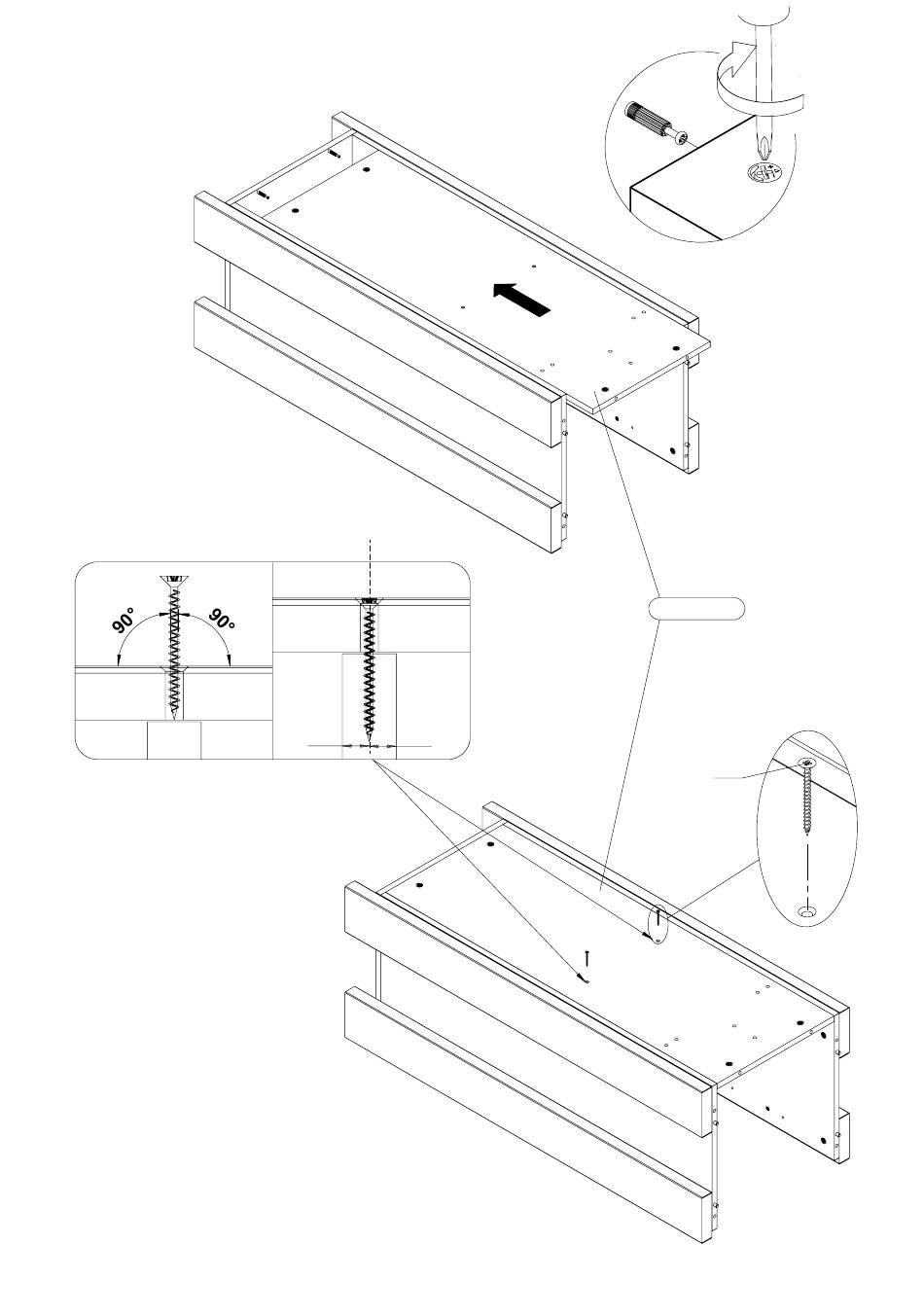 90°
90°