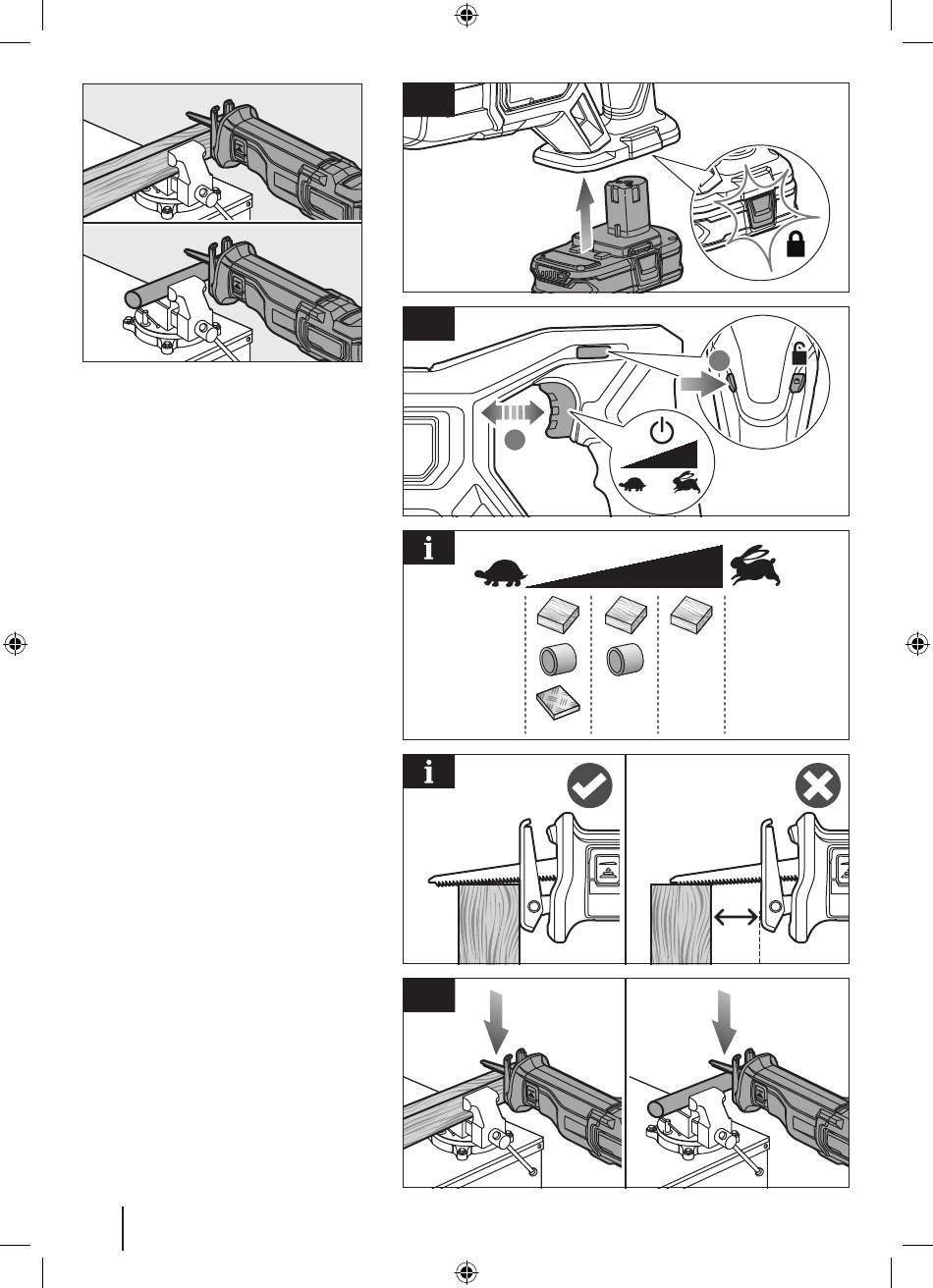 i

i