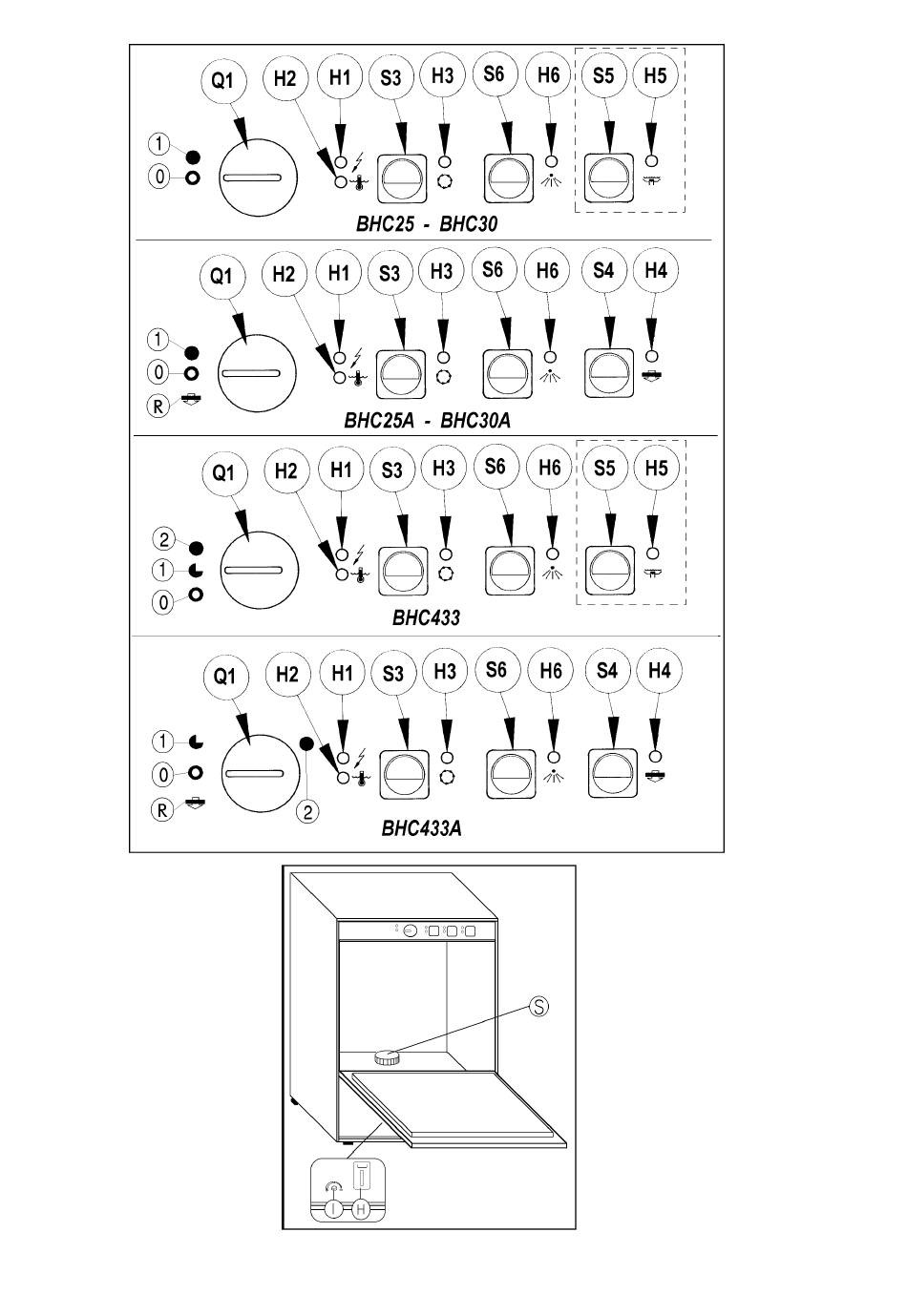 Q1 H2 H1 S3 H3 S6 H6 S5 H5

1
0

BHC25 - BHC30

Q1 H2 H1 S3 H3 S6 H6 S4 H4

1
0
R

BHC25A - BHC30A

Q1 H2 H1 S3 H3 S6 H6 S5 H5

2
1
0

BHC433

Q1 H2 H1 S3 H3 S6 H6 S4 H4

1
0
R
2

BHC433A

S

I H