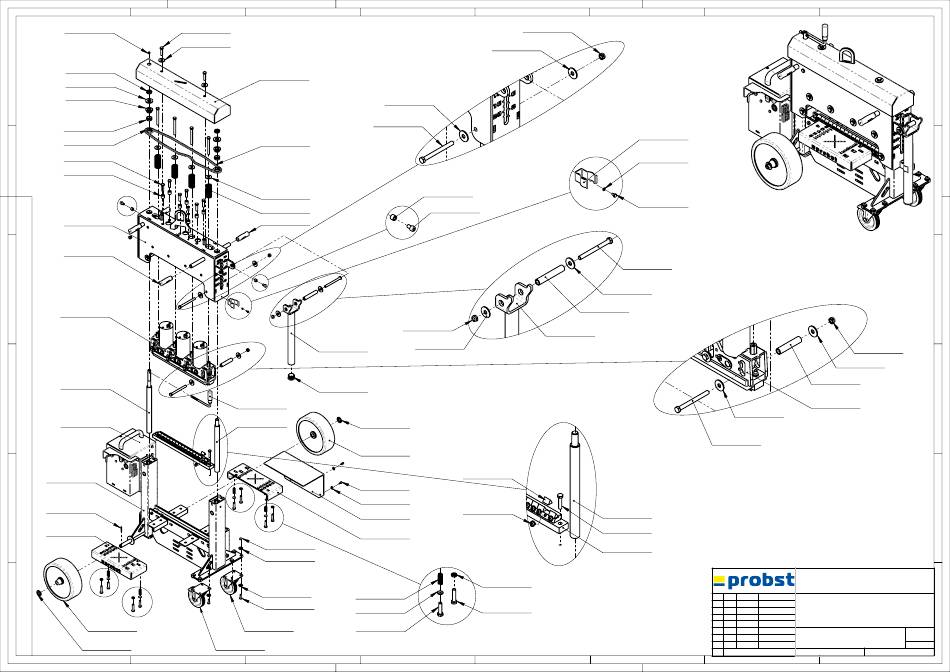 probst