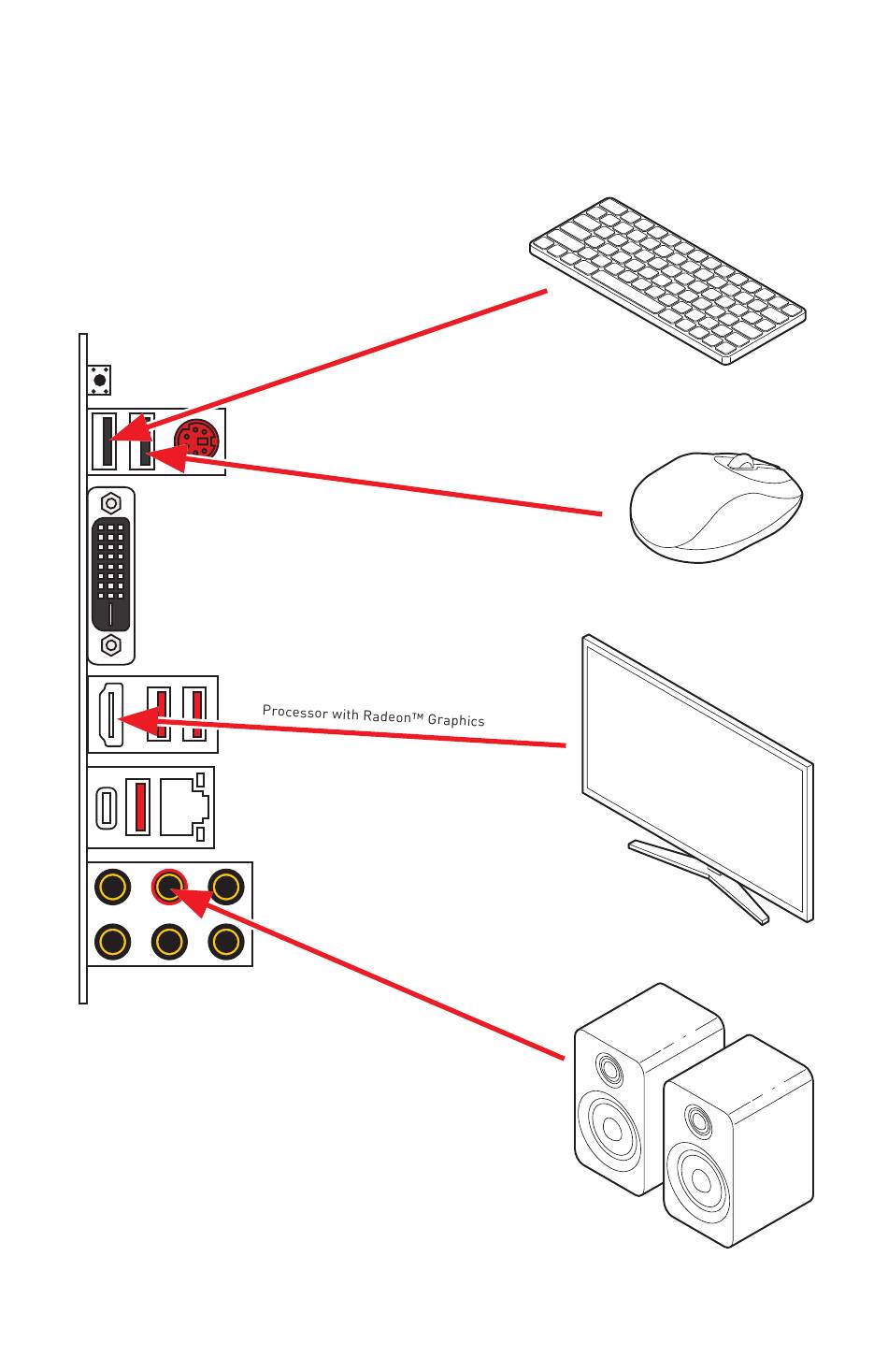 Processor with Radeon™ Graphics