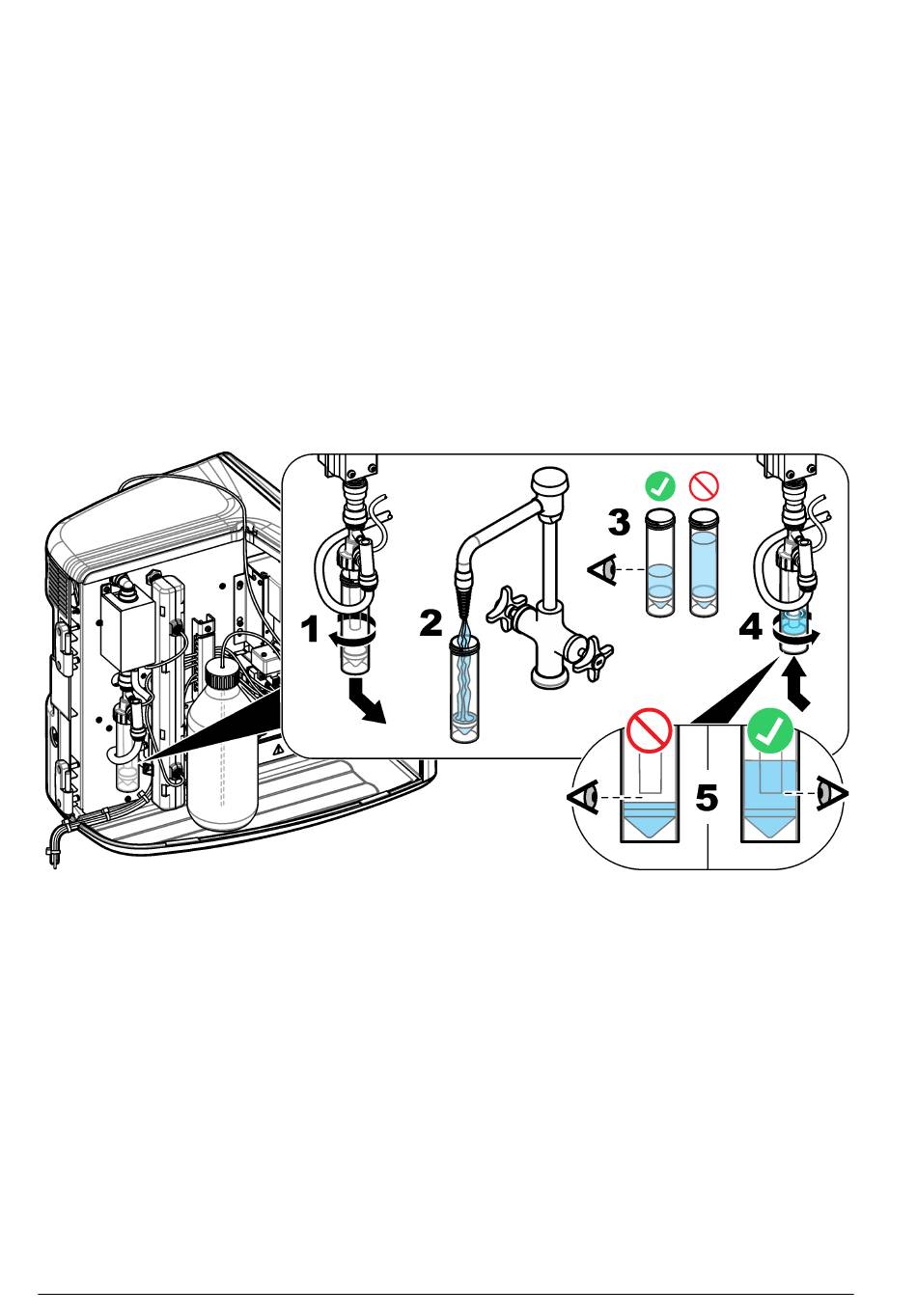 1
2
3
4
5