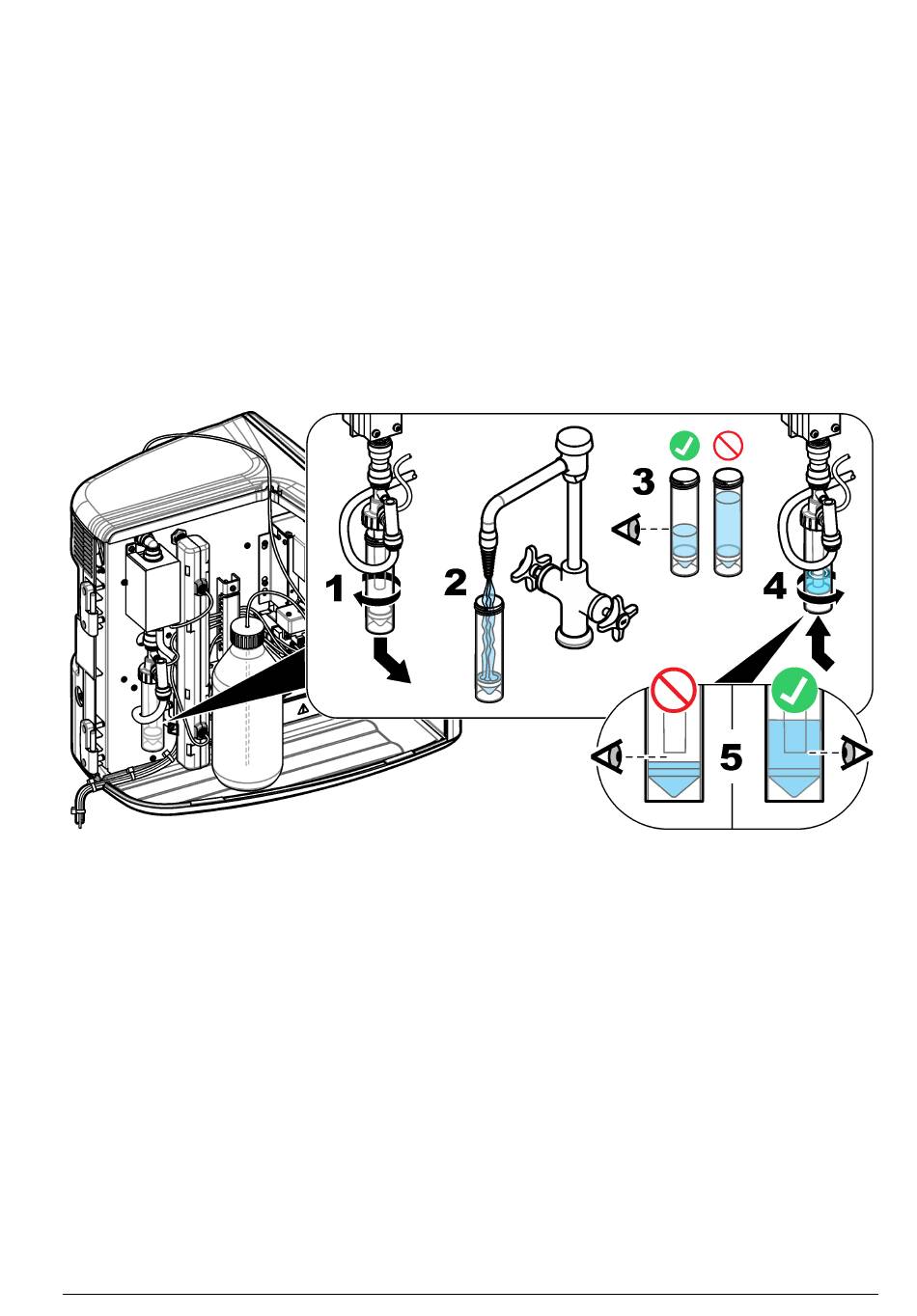 1
2
3
4
5