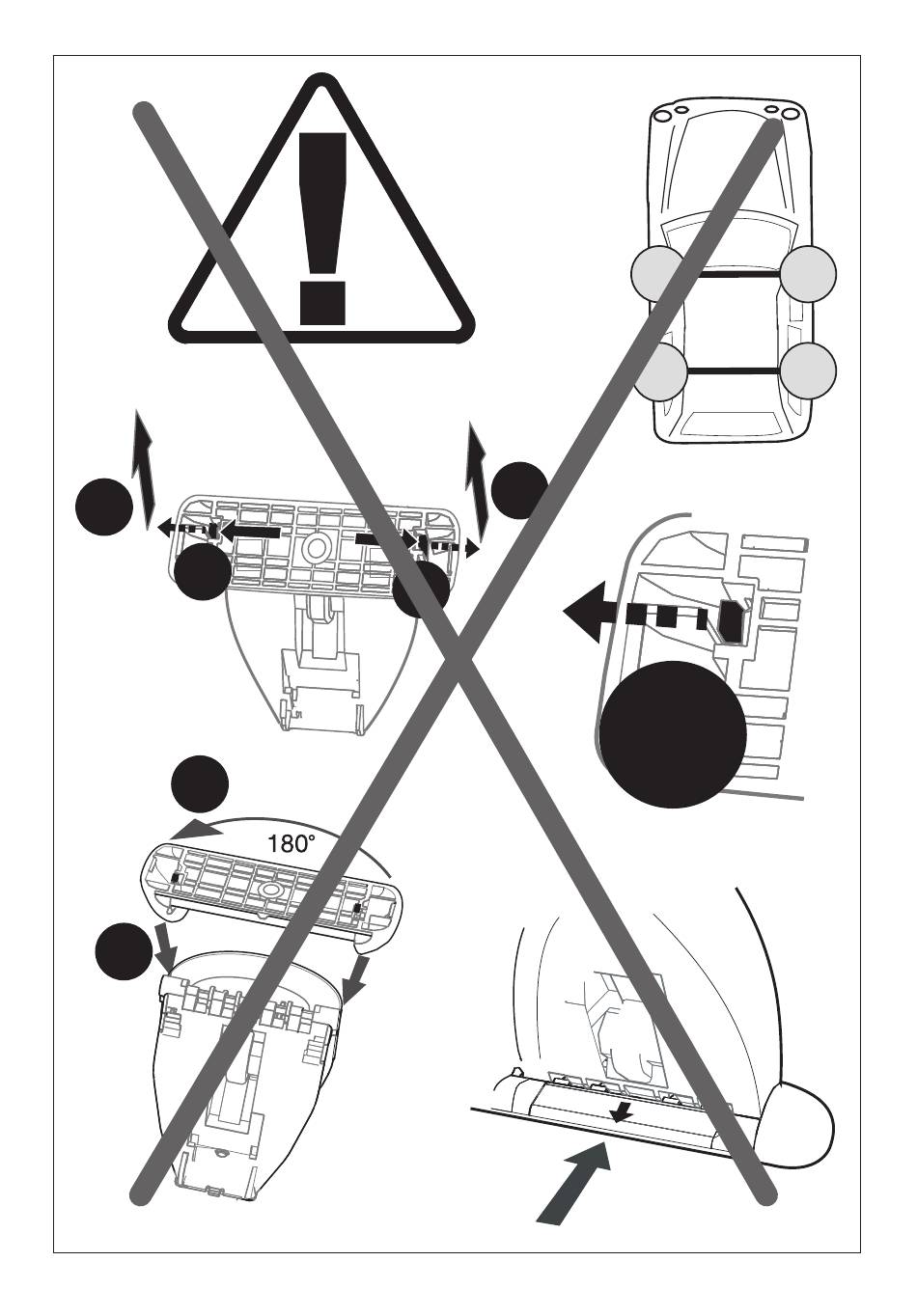 180°