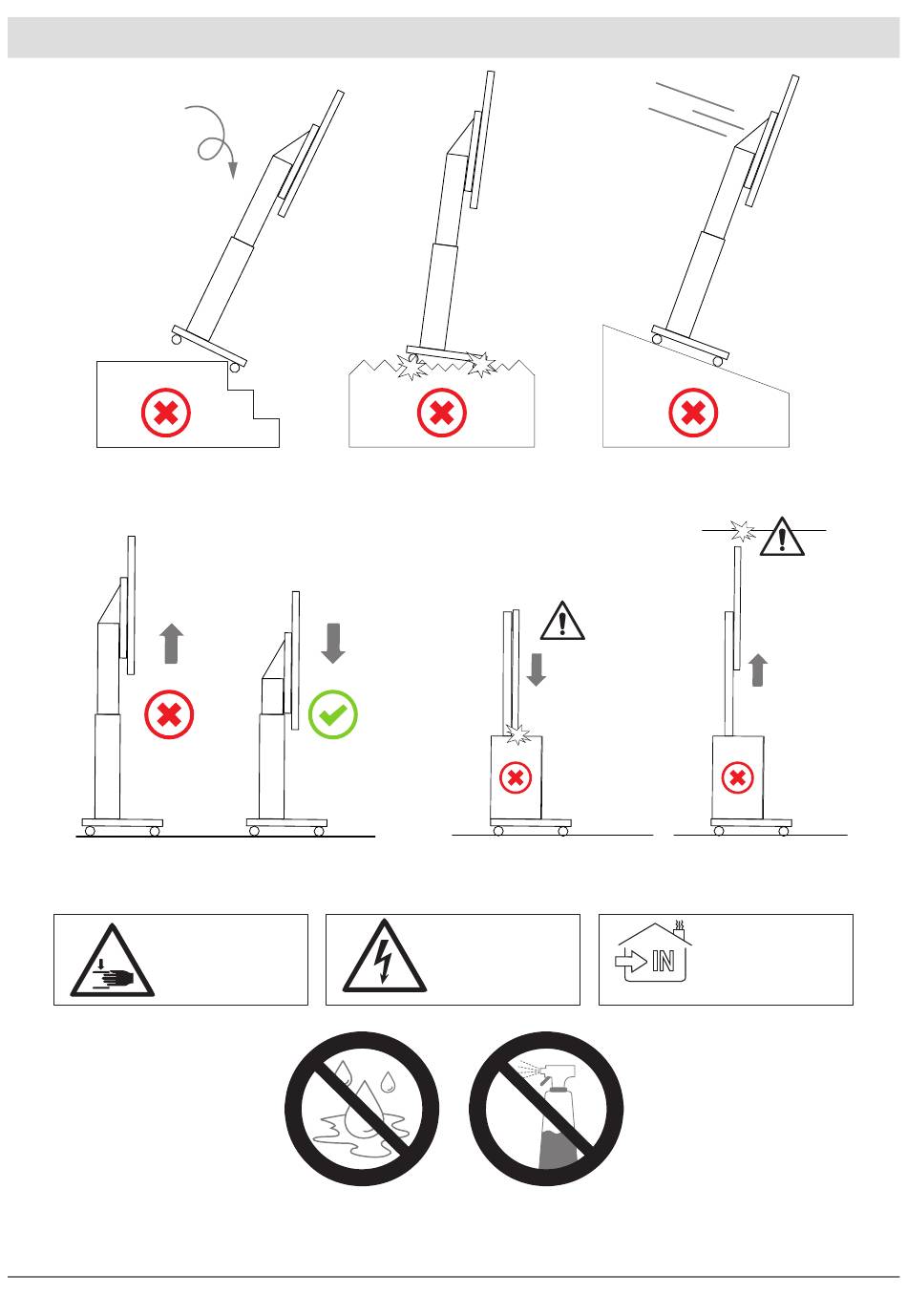 IN