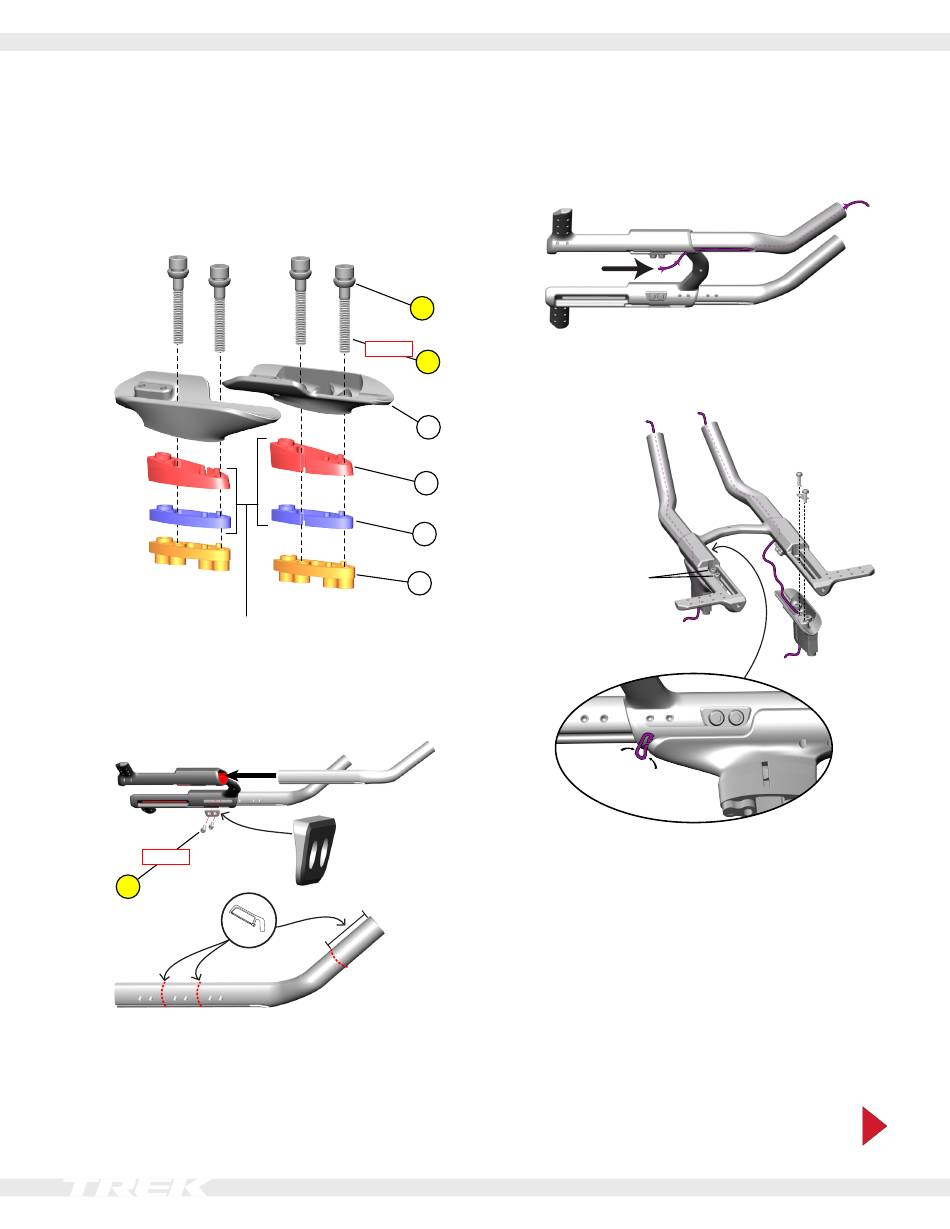 TREK