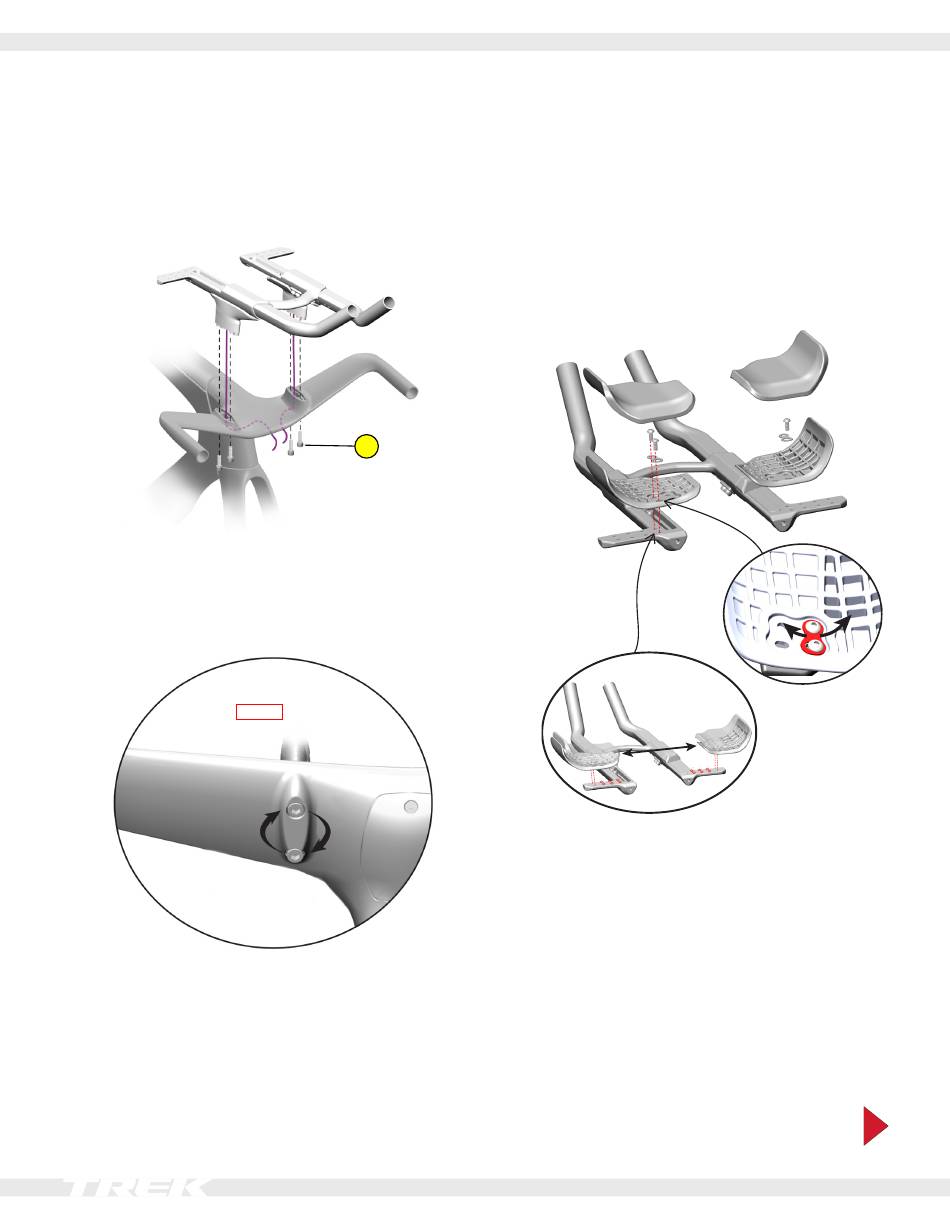 TREK