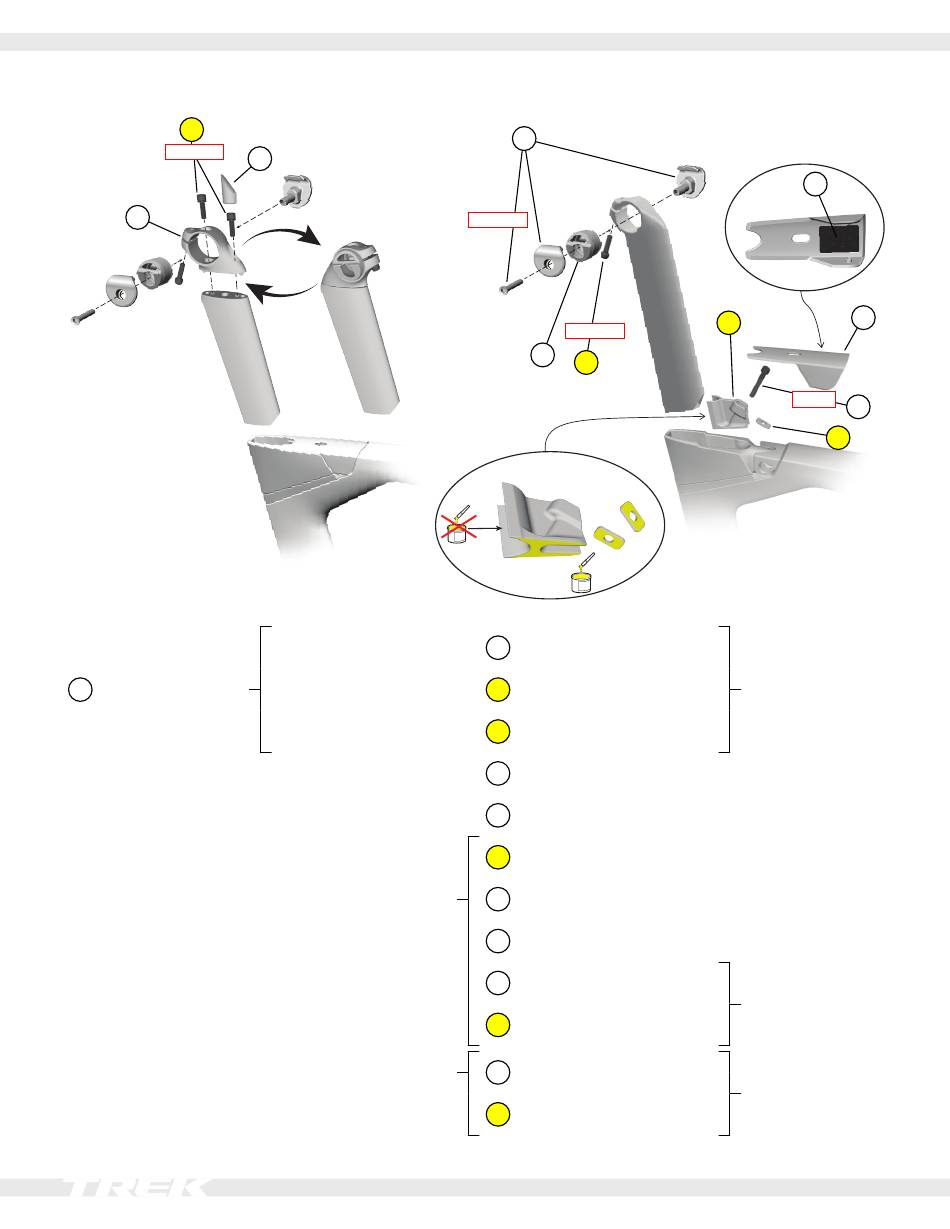 TREK