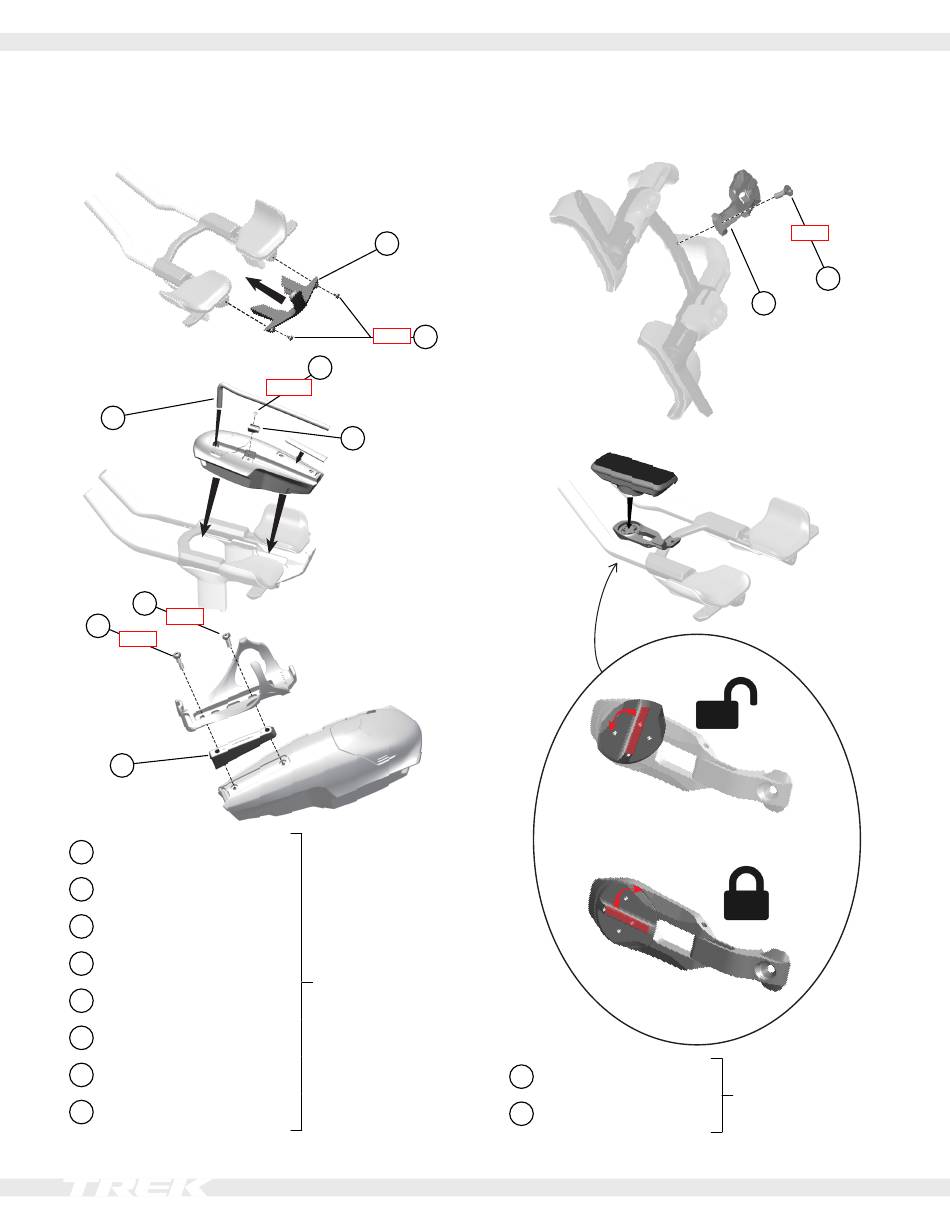 TREK