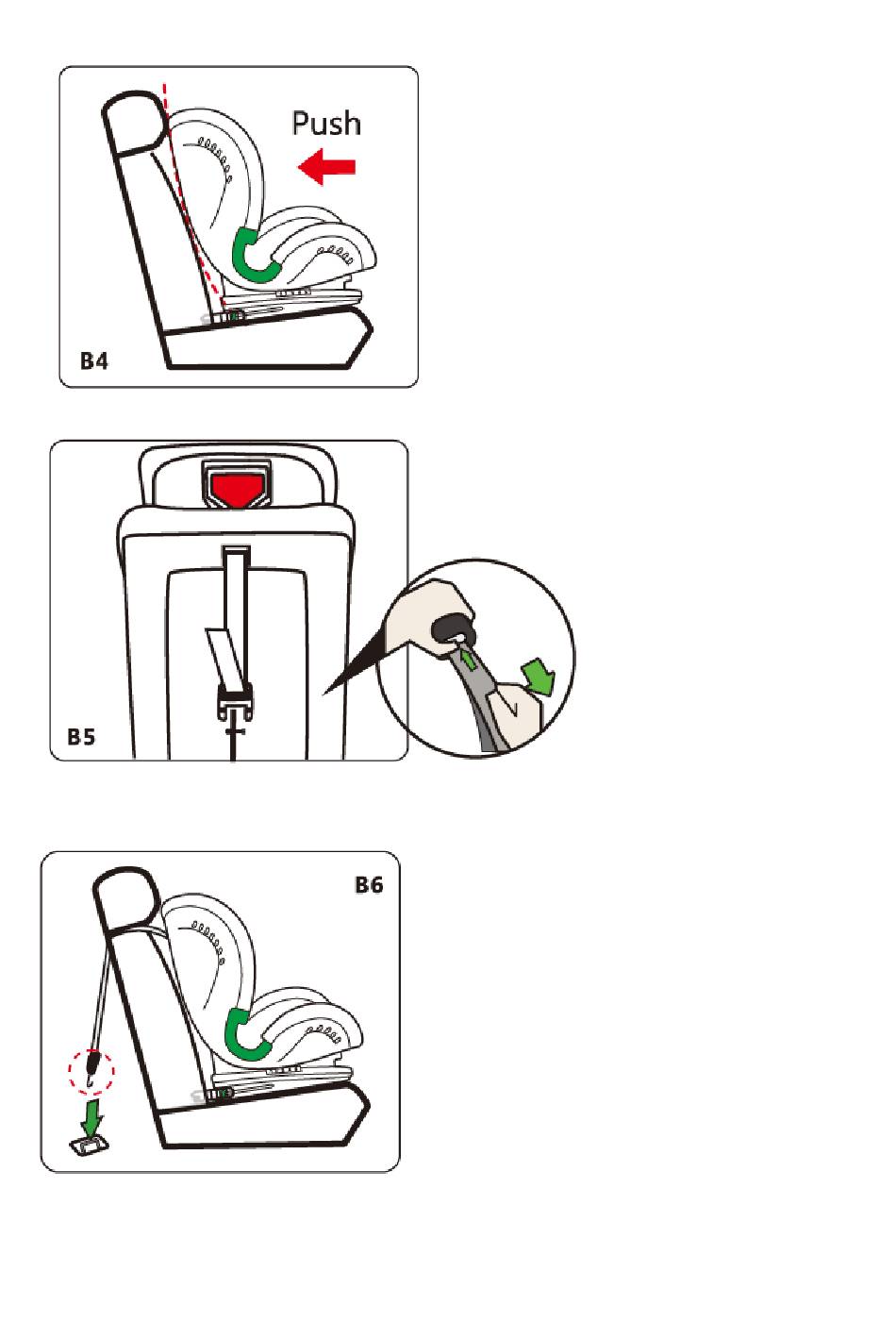 Push

B4

B5

B6