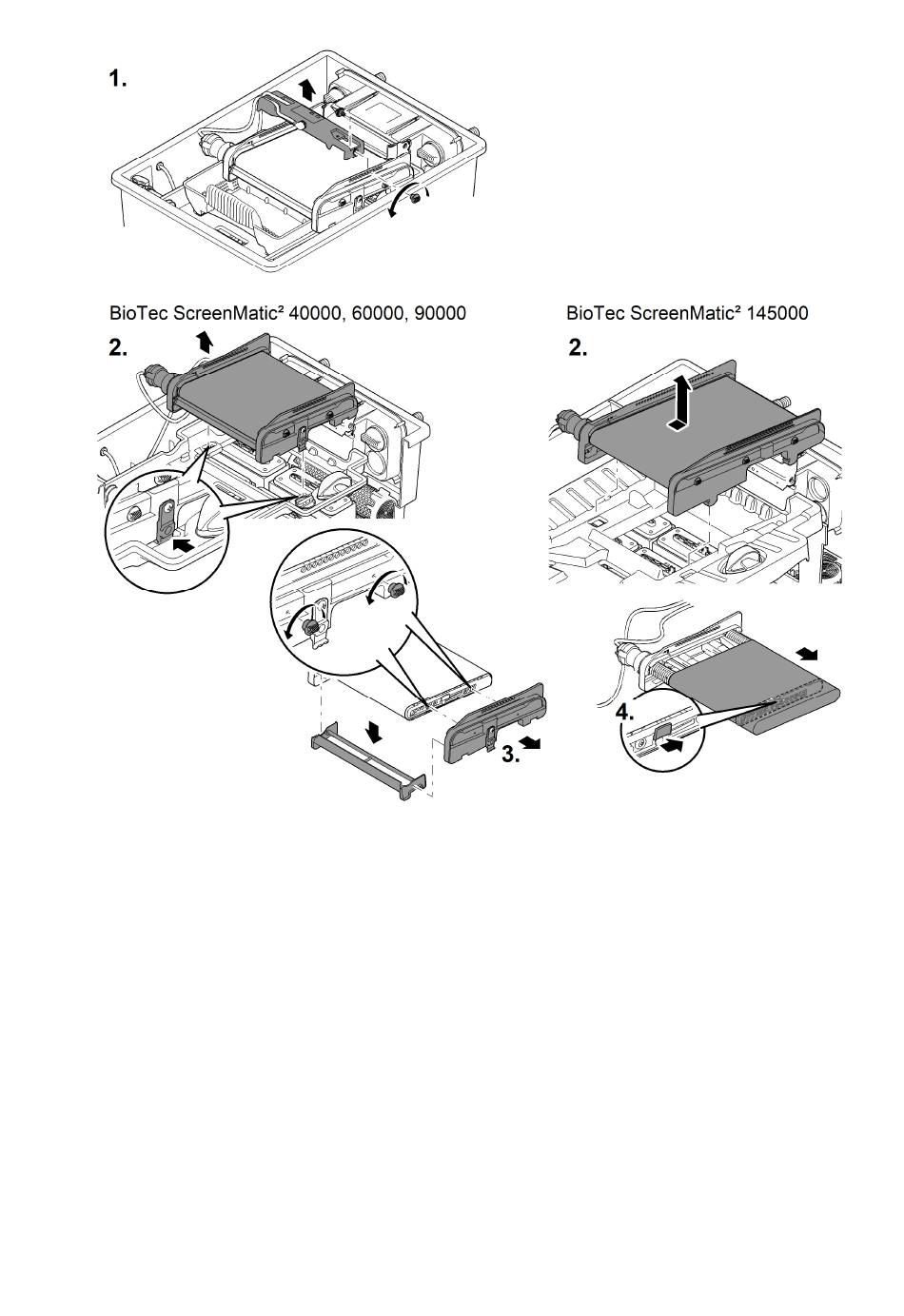 1.

BioTec ScreenMatic² 40000, 60000, 90000

2.

3.

BioTec ScreenMatic² 145000

2.

4.