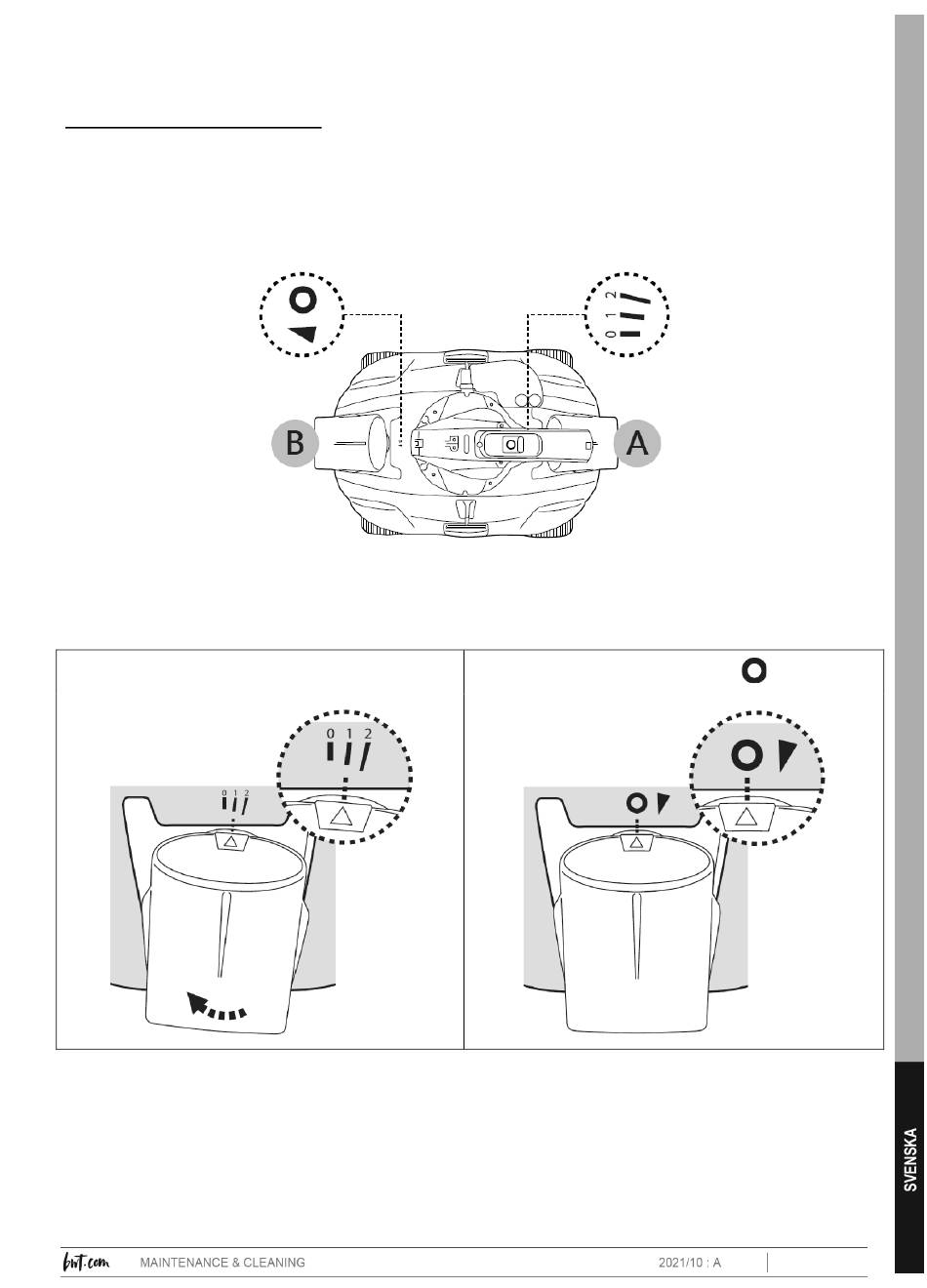 0 1 2

B

A

0 1 2

0 1 2

SVENSKA

bwt.com MAINTENANCE & CLEANING 2021/10 : A