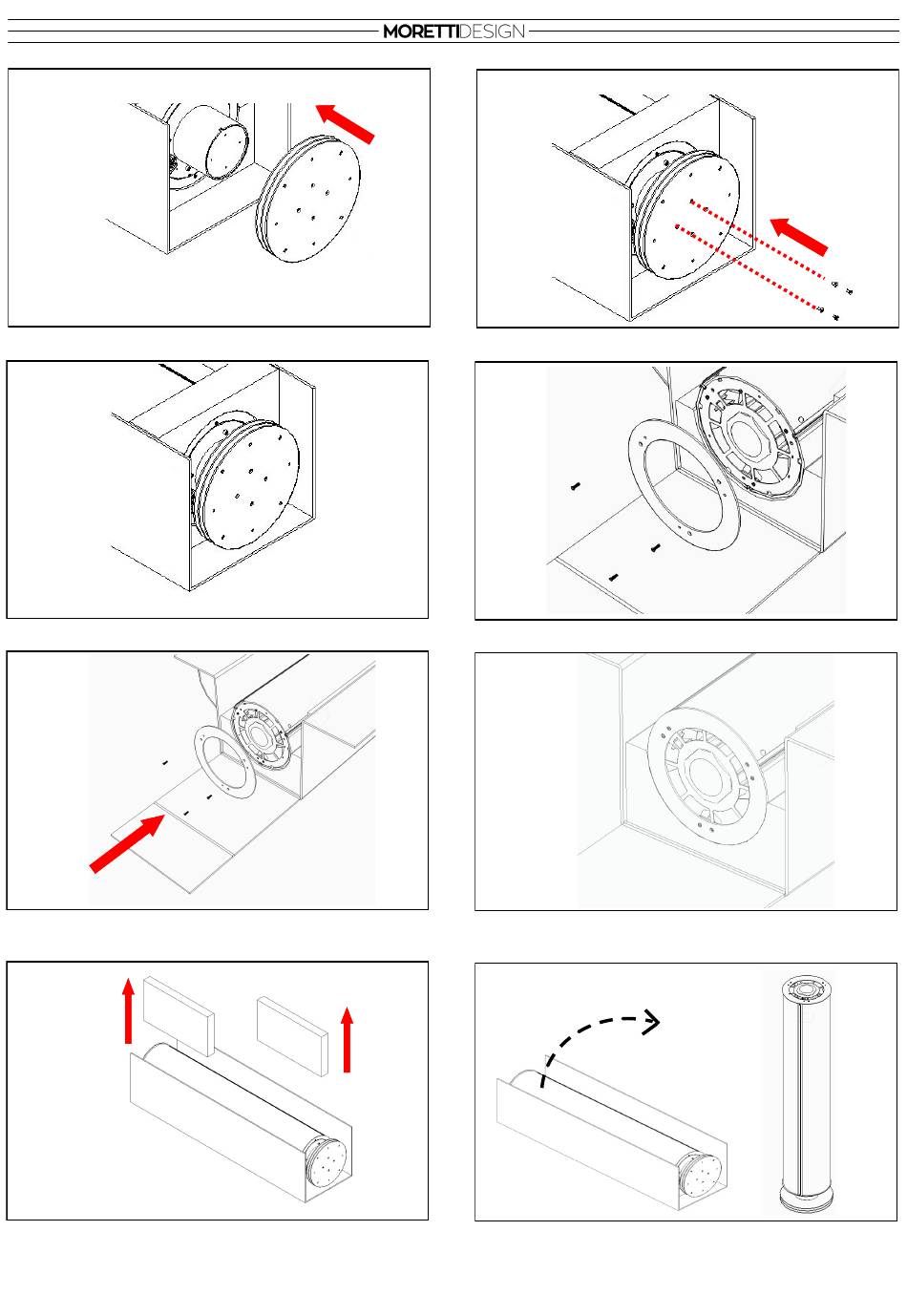 MORETTIDESIGN