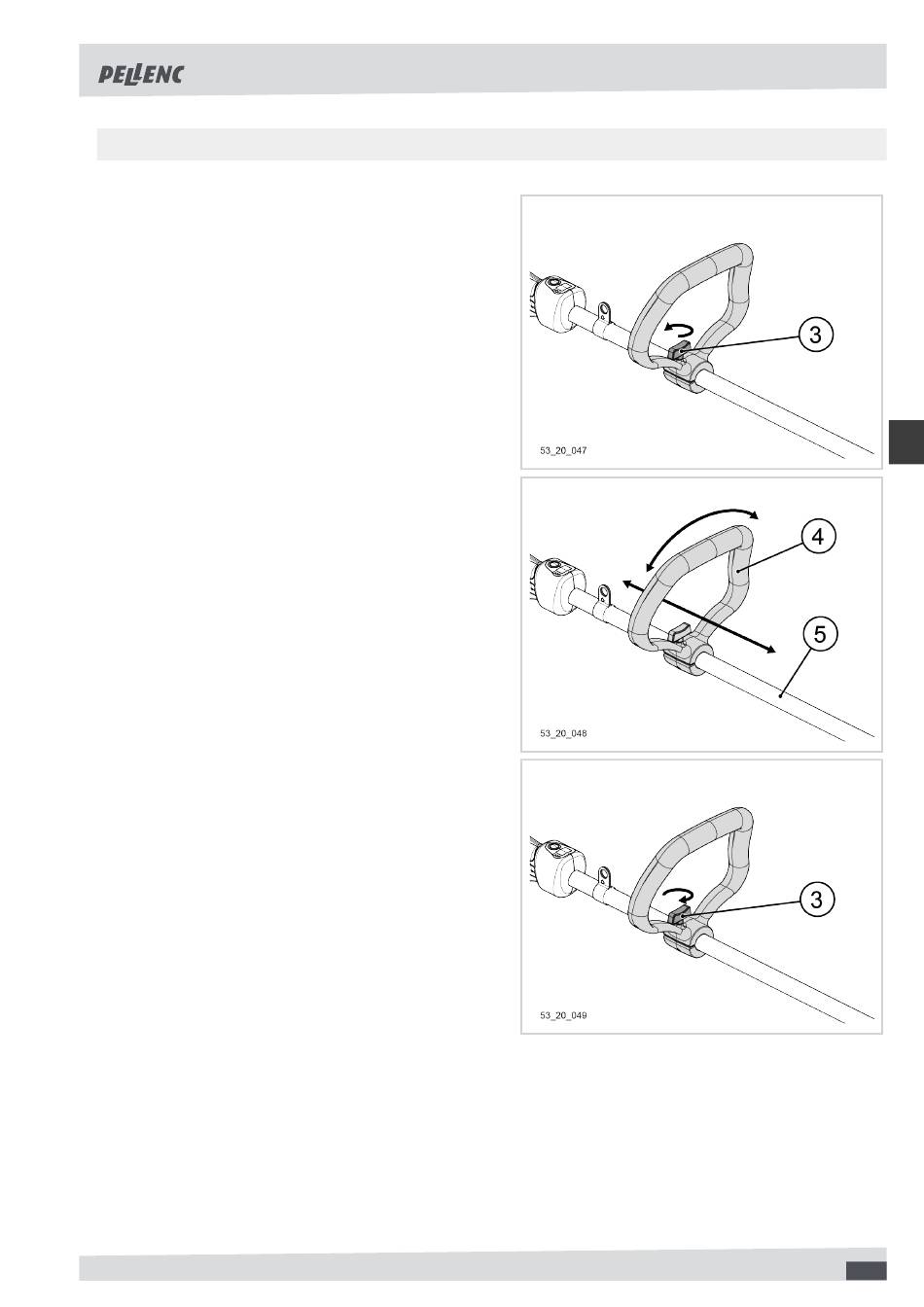 PELLENC

3

53_20_047

4

5

53_20_048

3

53_20_049