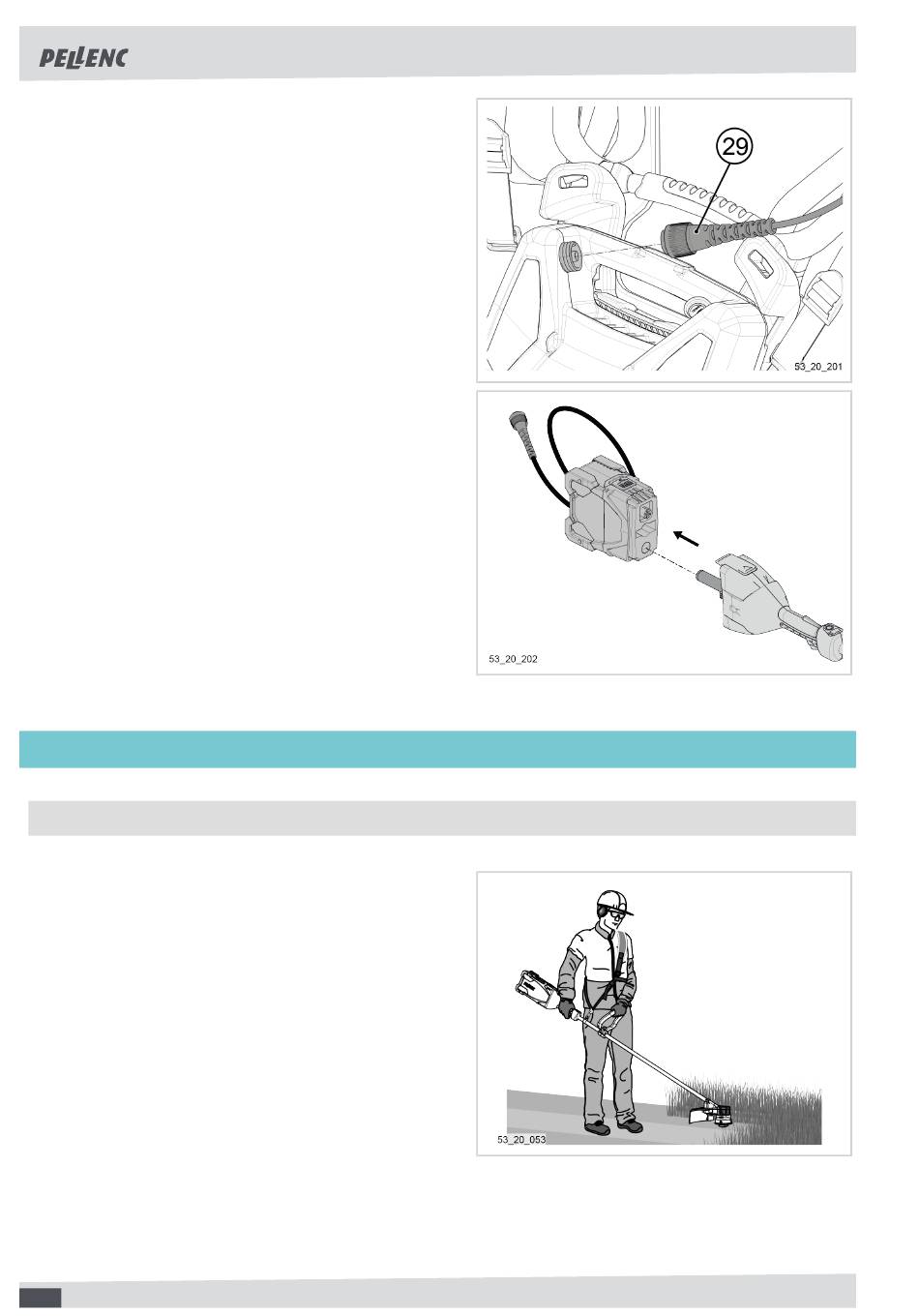 PELLENC

29

53_20_201

53_20_202

53_20_053