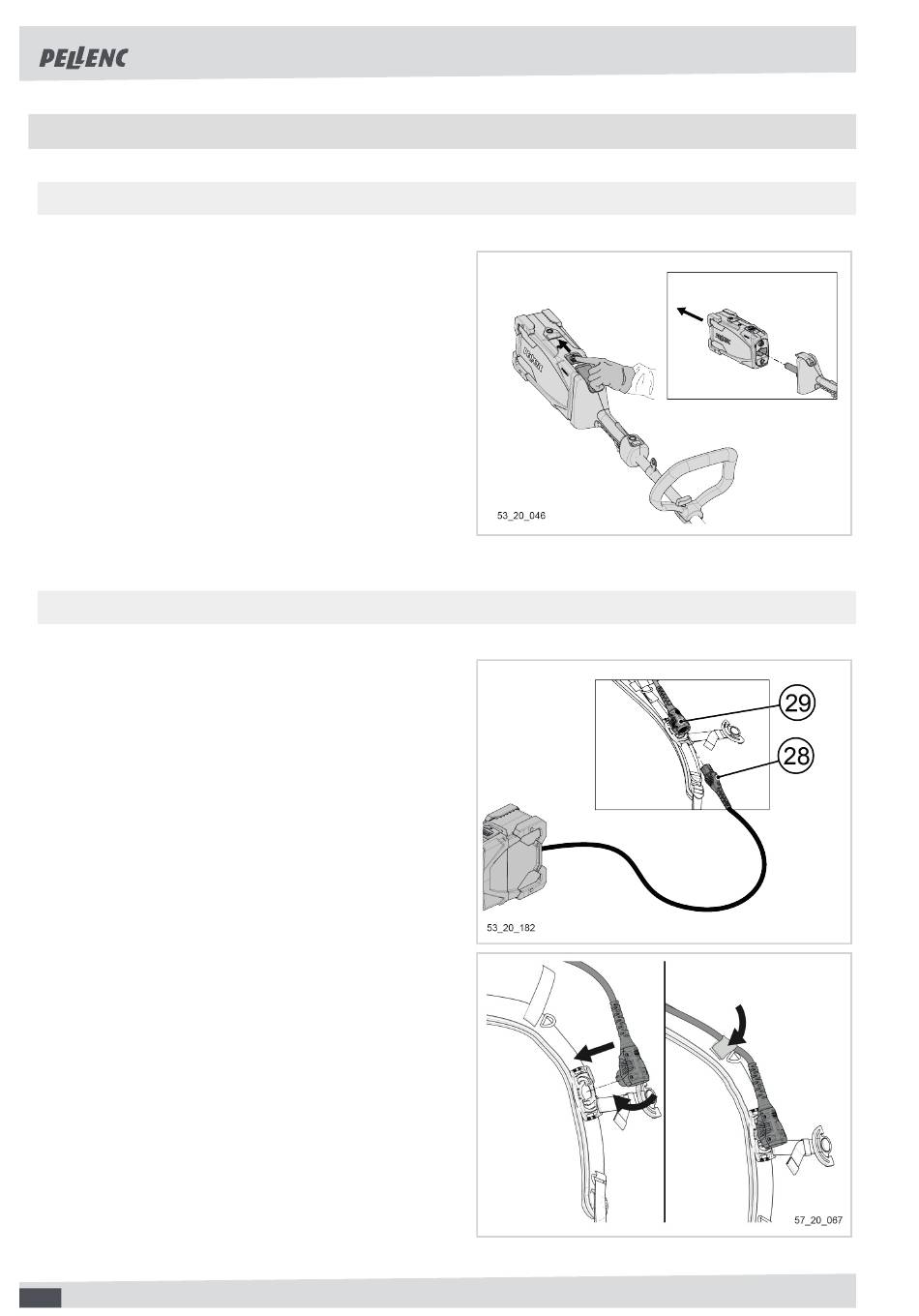 PELLENC

53_20_046

29

28

53_20_182

57_20_067