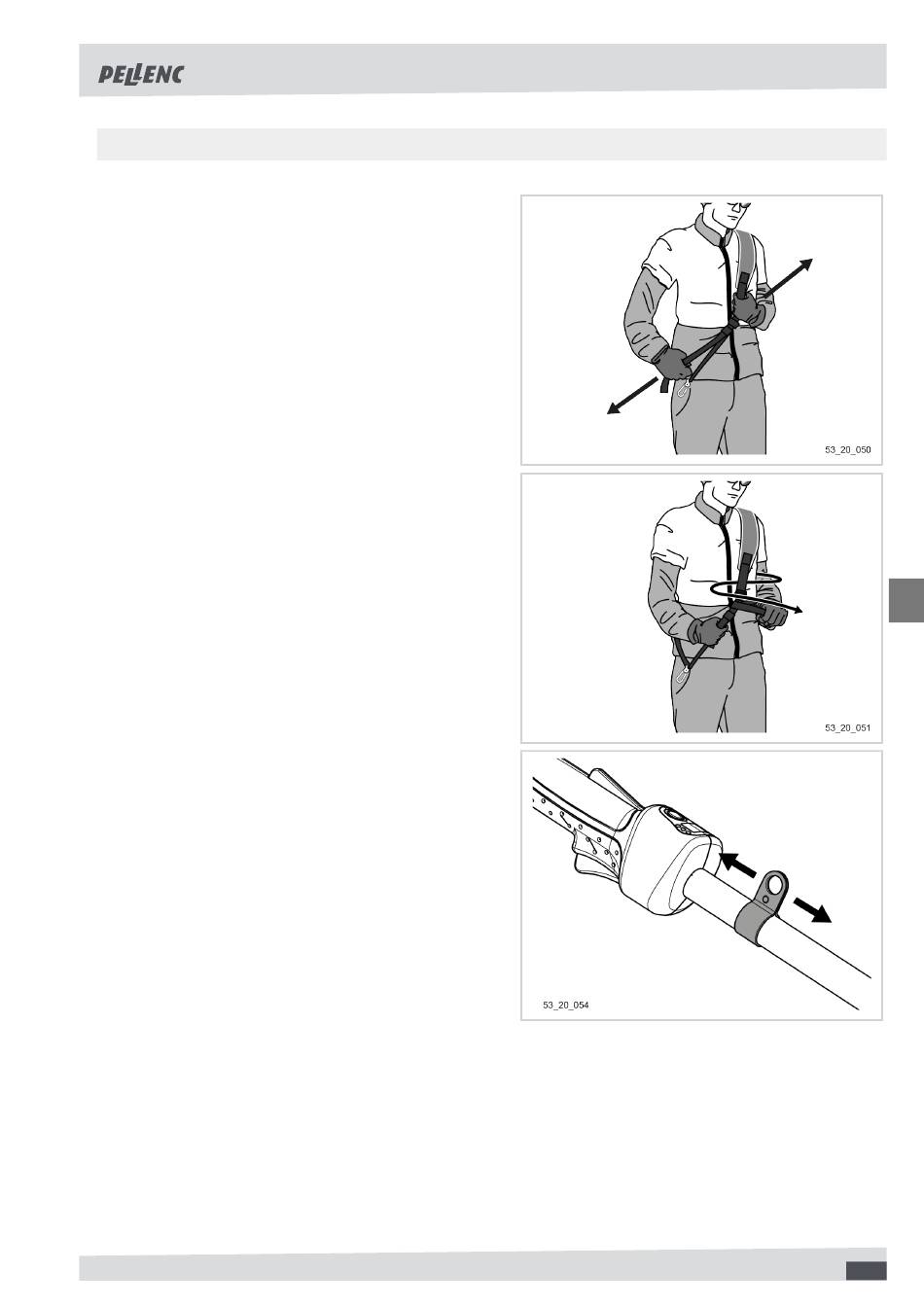 PELLENC

53_20_050

53_20_051

53_20_054