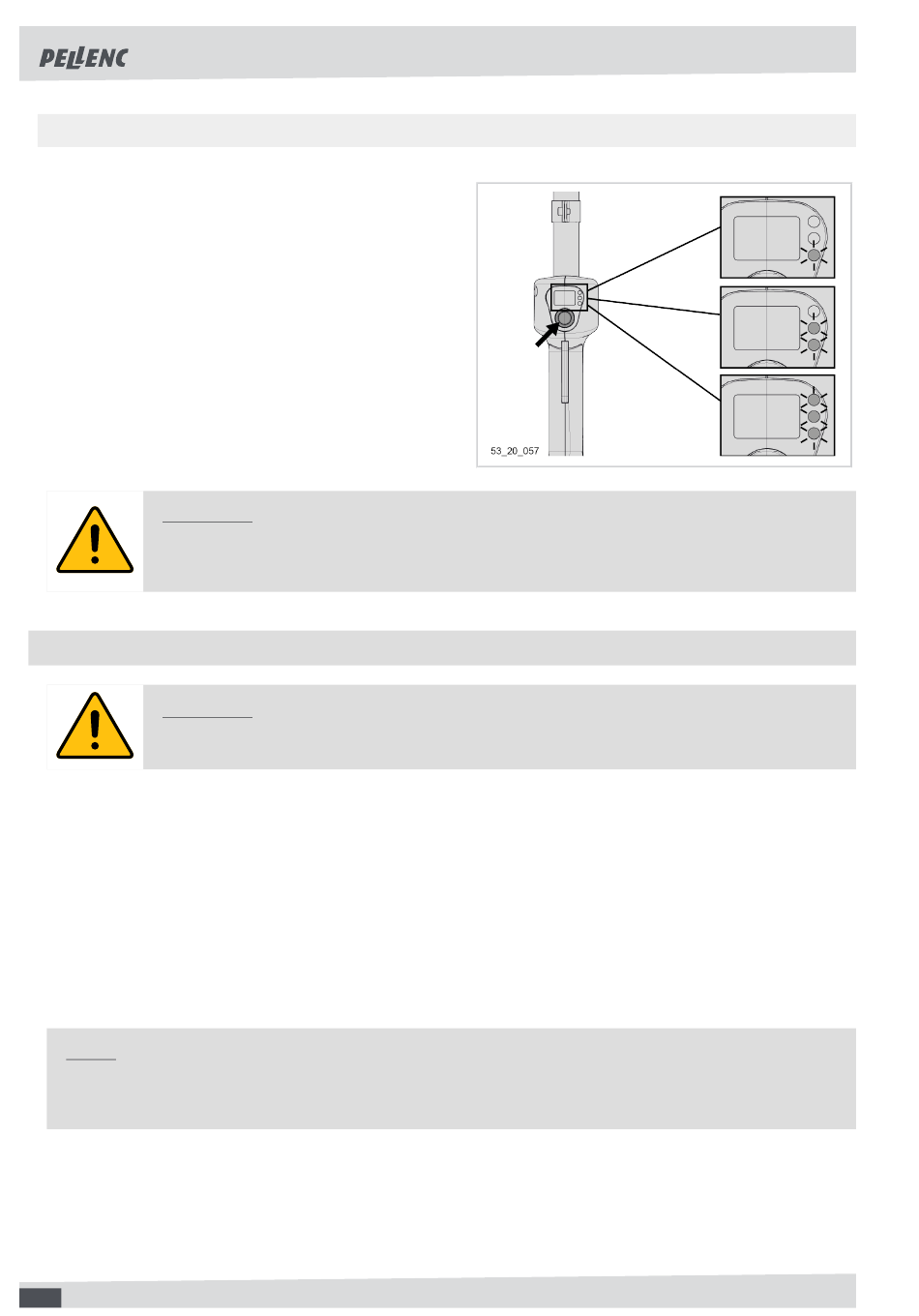 PELLENC

53_20_057