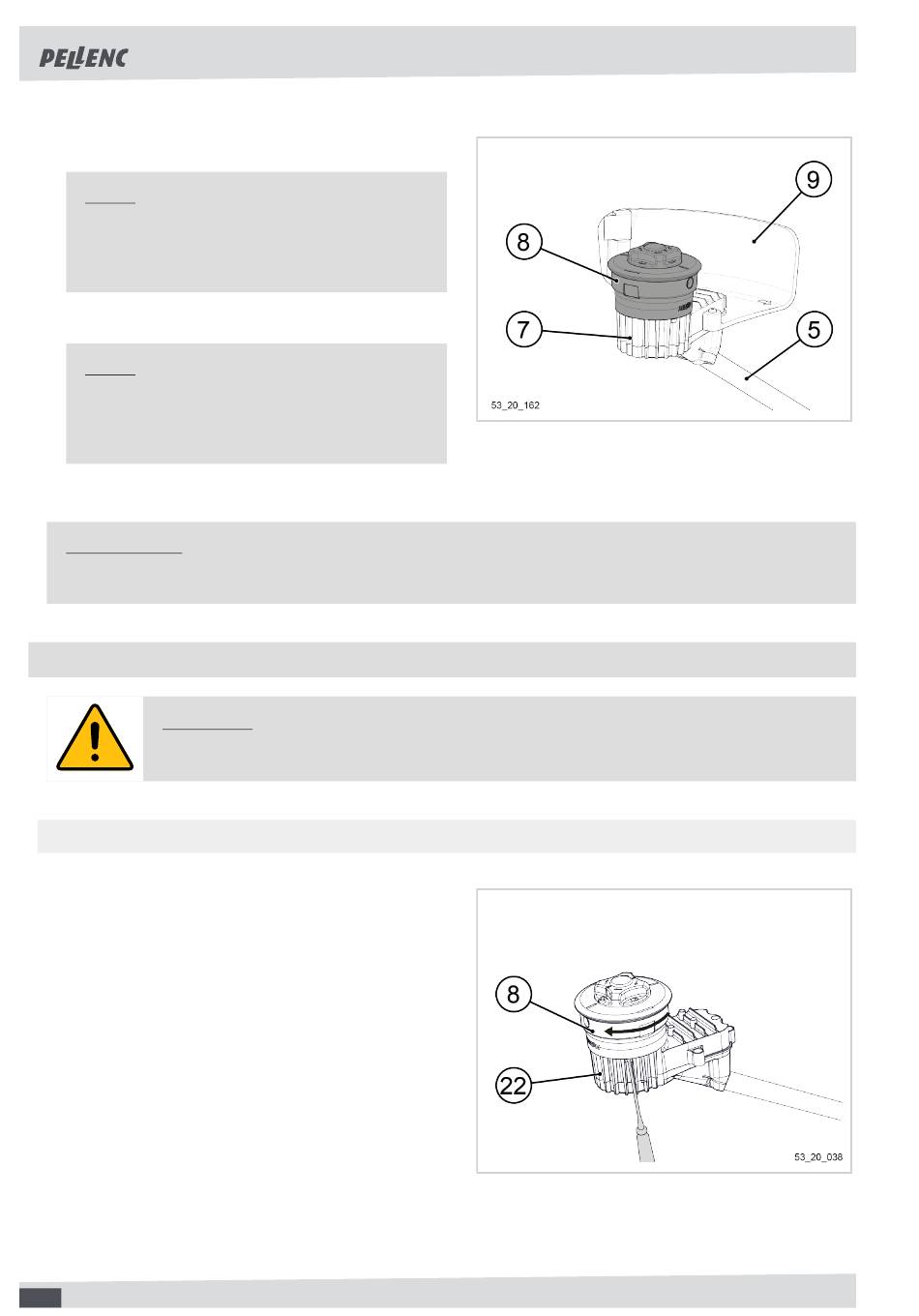 PELLENC

9

8

7

5

53_20_162

8

22

53_20_038