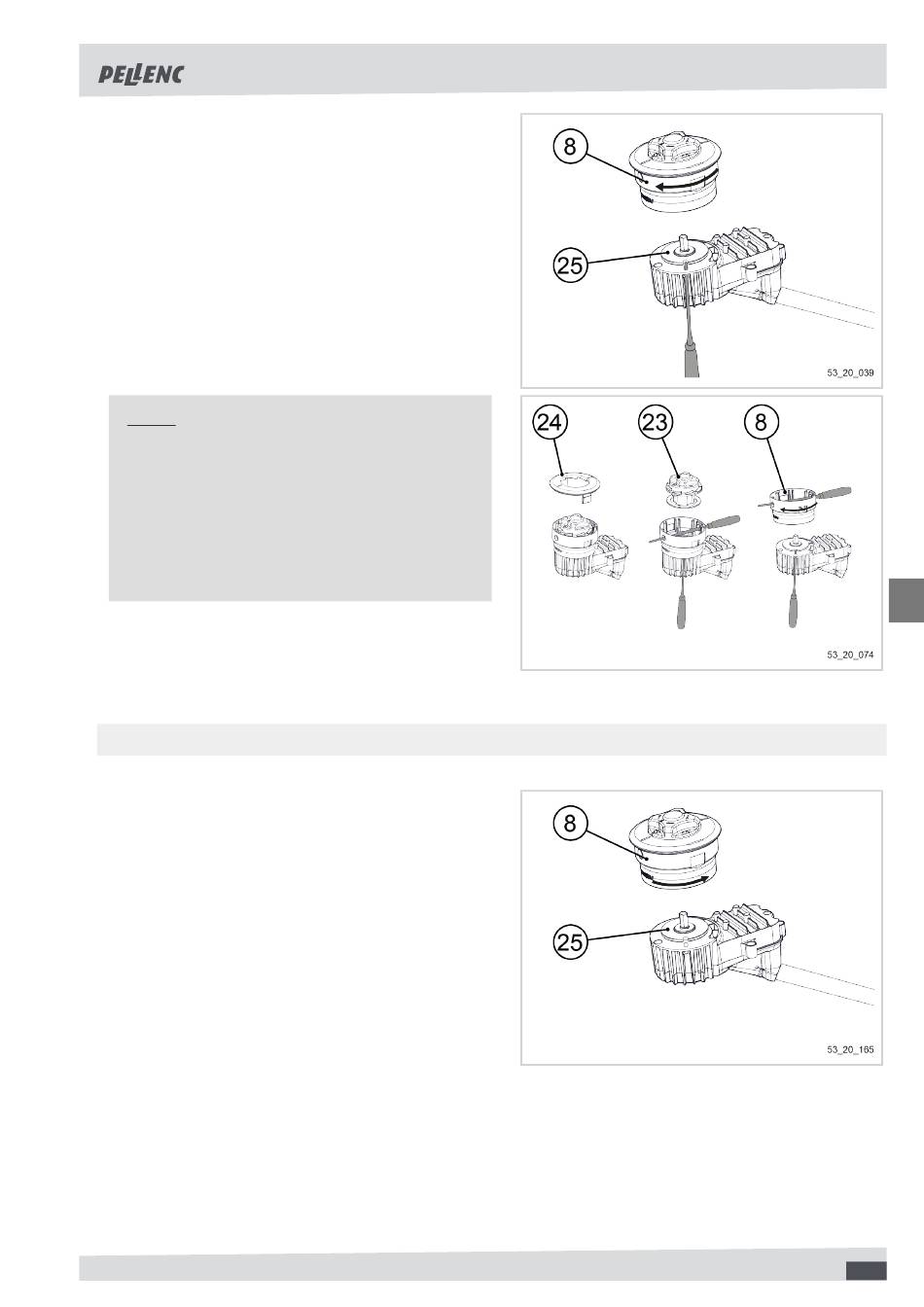 PELLENC

8

25

53_20_039

24

23

8

53_20_074

8

25

53_20_165