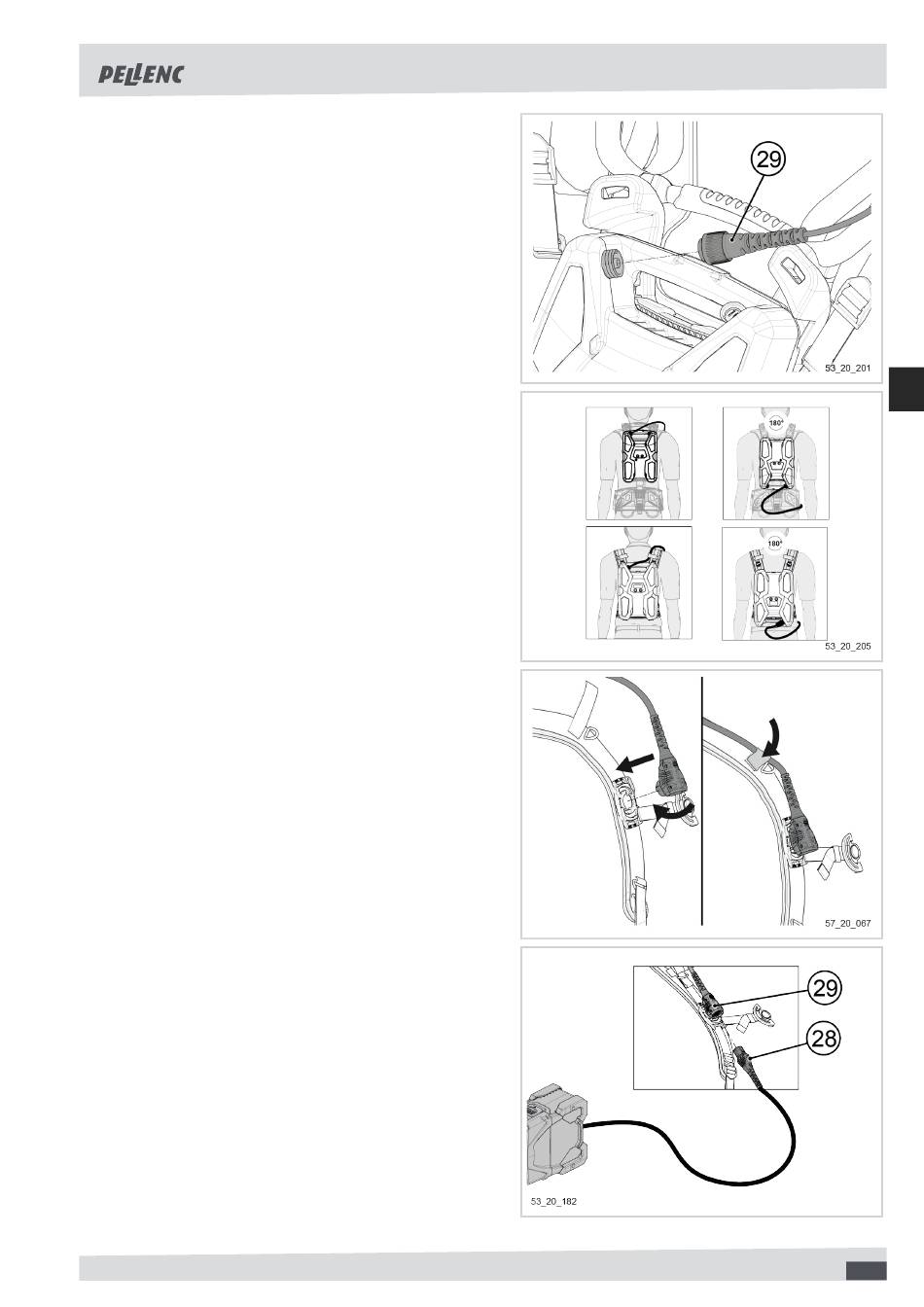 PELLENC

29

53_20_201

180°

180°

53_20_205

57_20_067

29

28

53_20_182