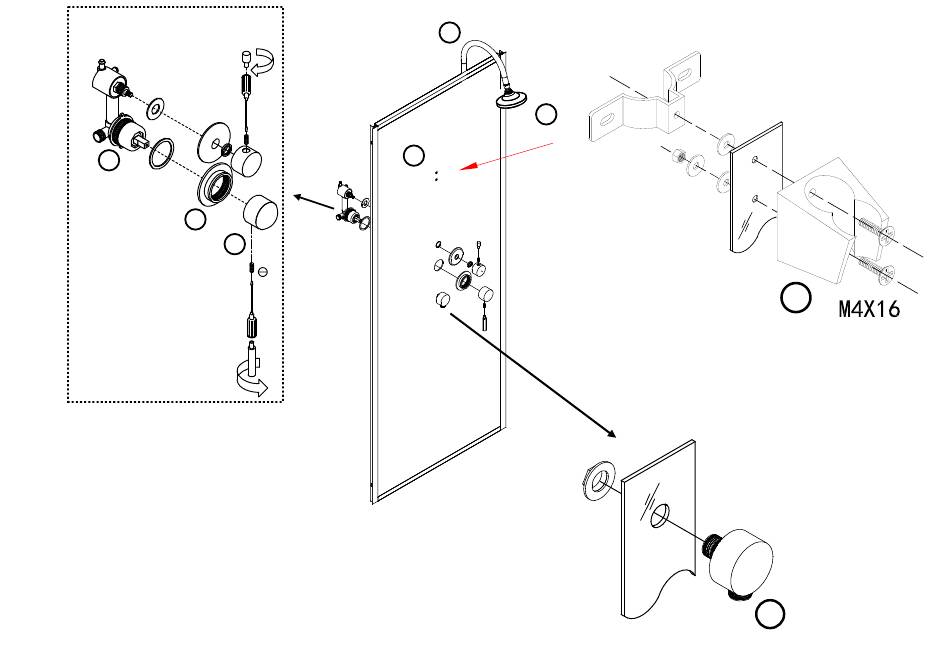 M4X16