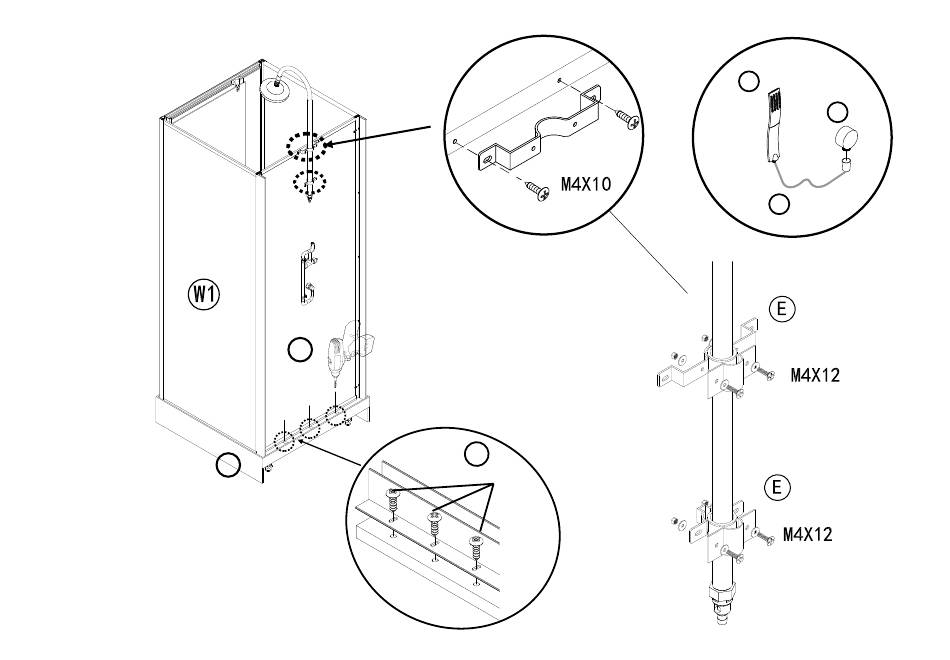 W1

M4X10

E

M4X12

E

M4X12