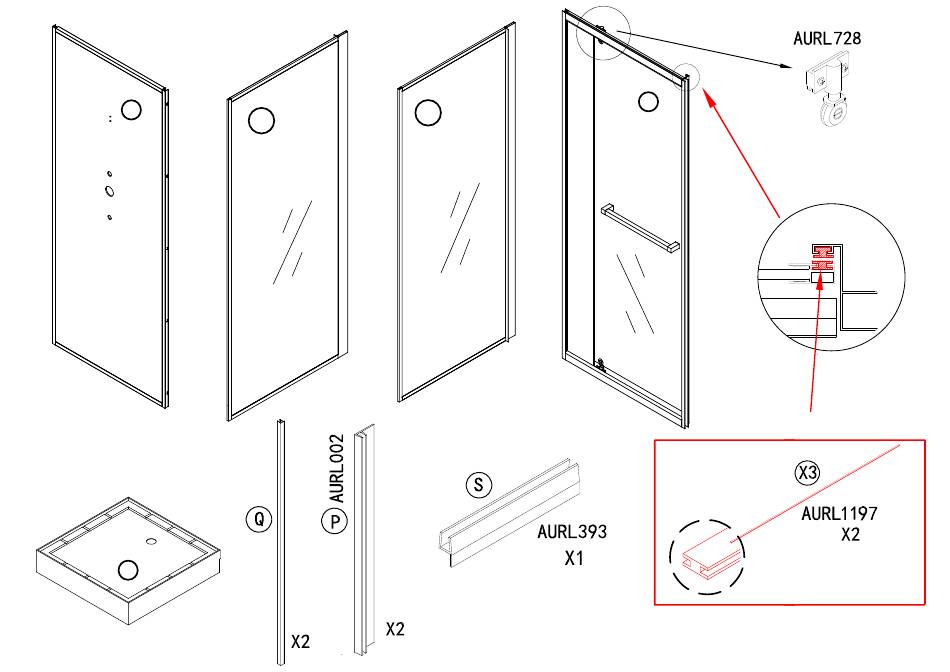 AURL728

Q
X2

P
AURL002
X2

S
AURL393
X1

X3
AURL1197
X2