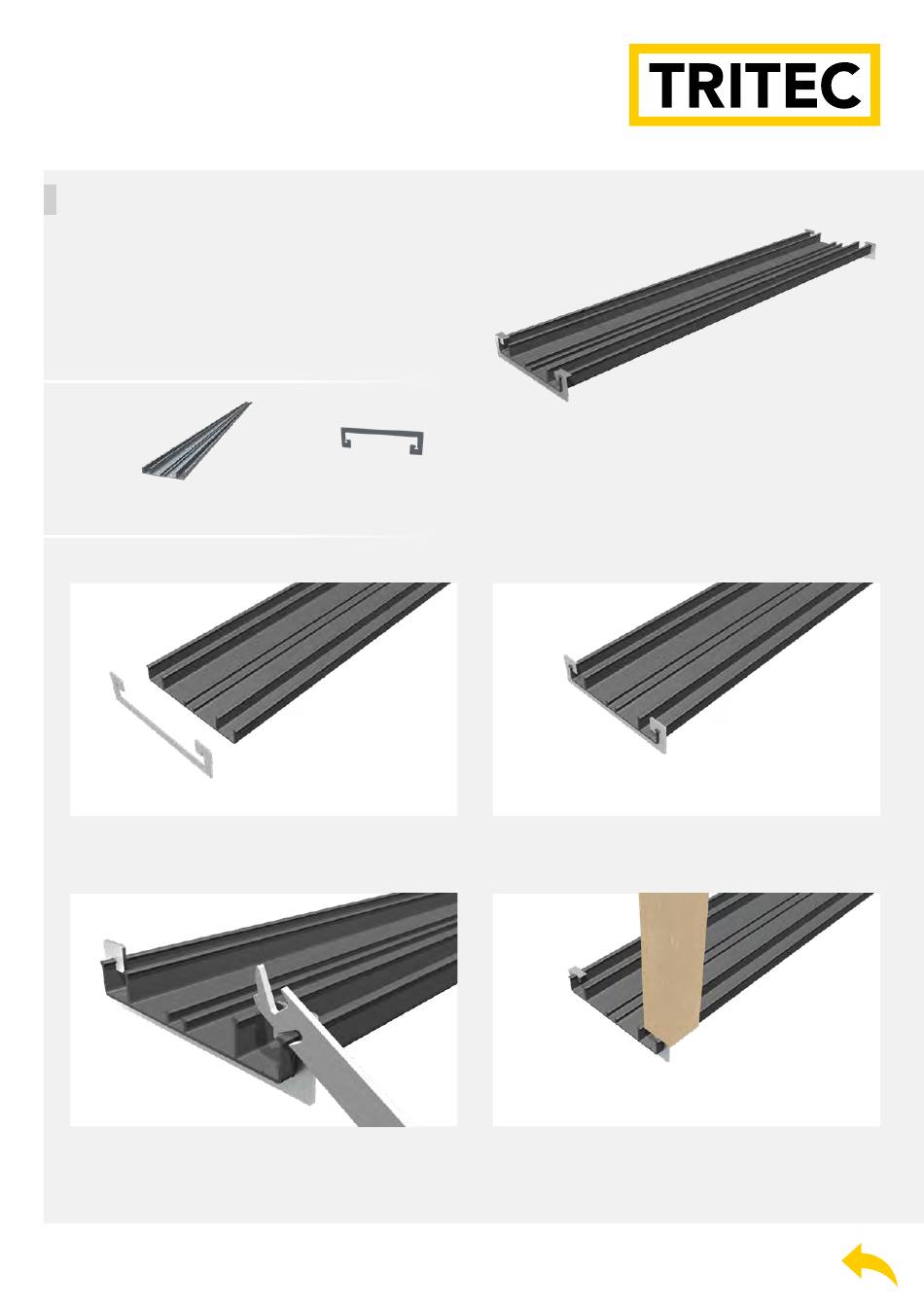 TRITEC