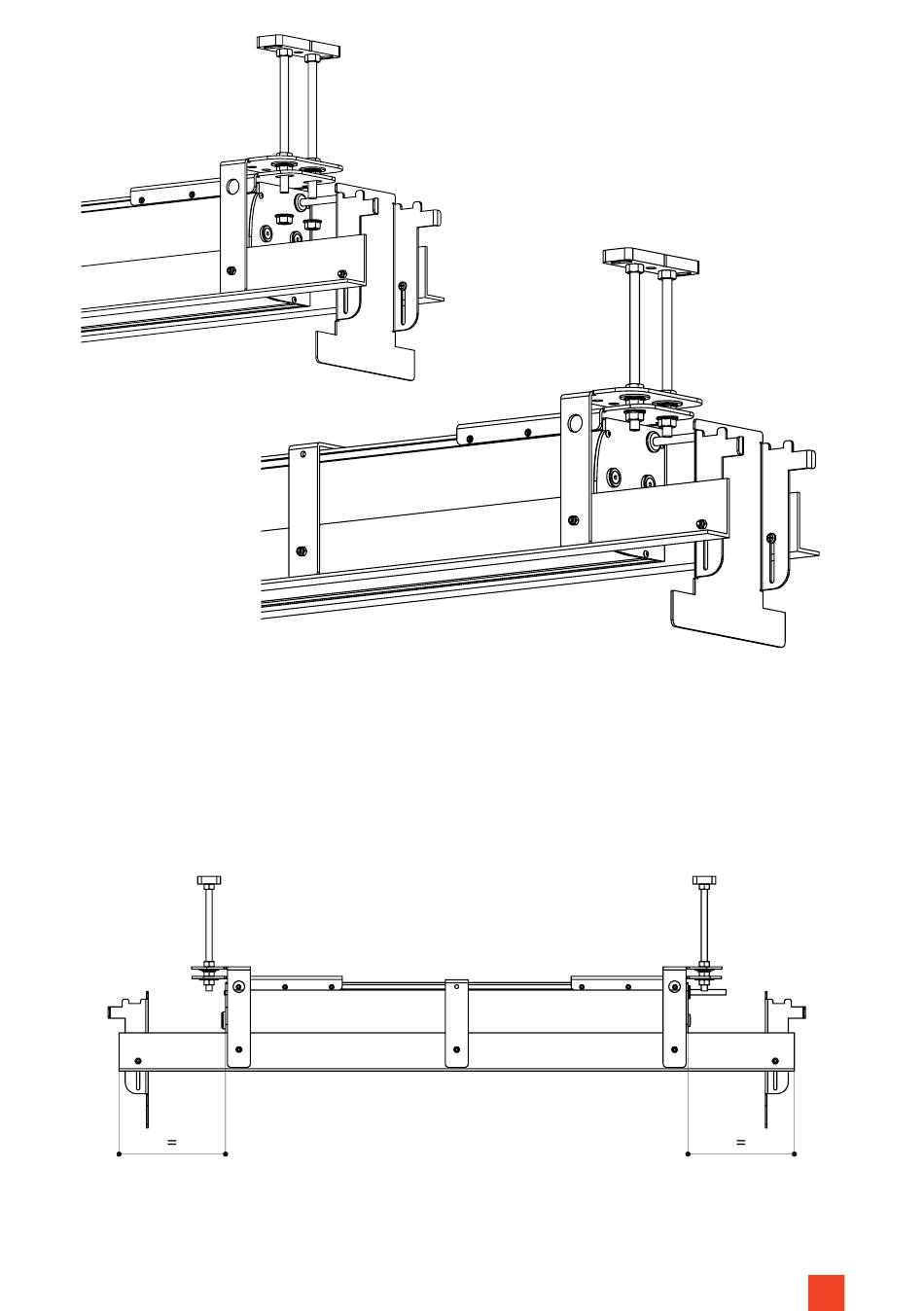 =

=