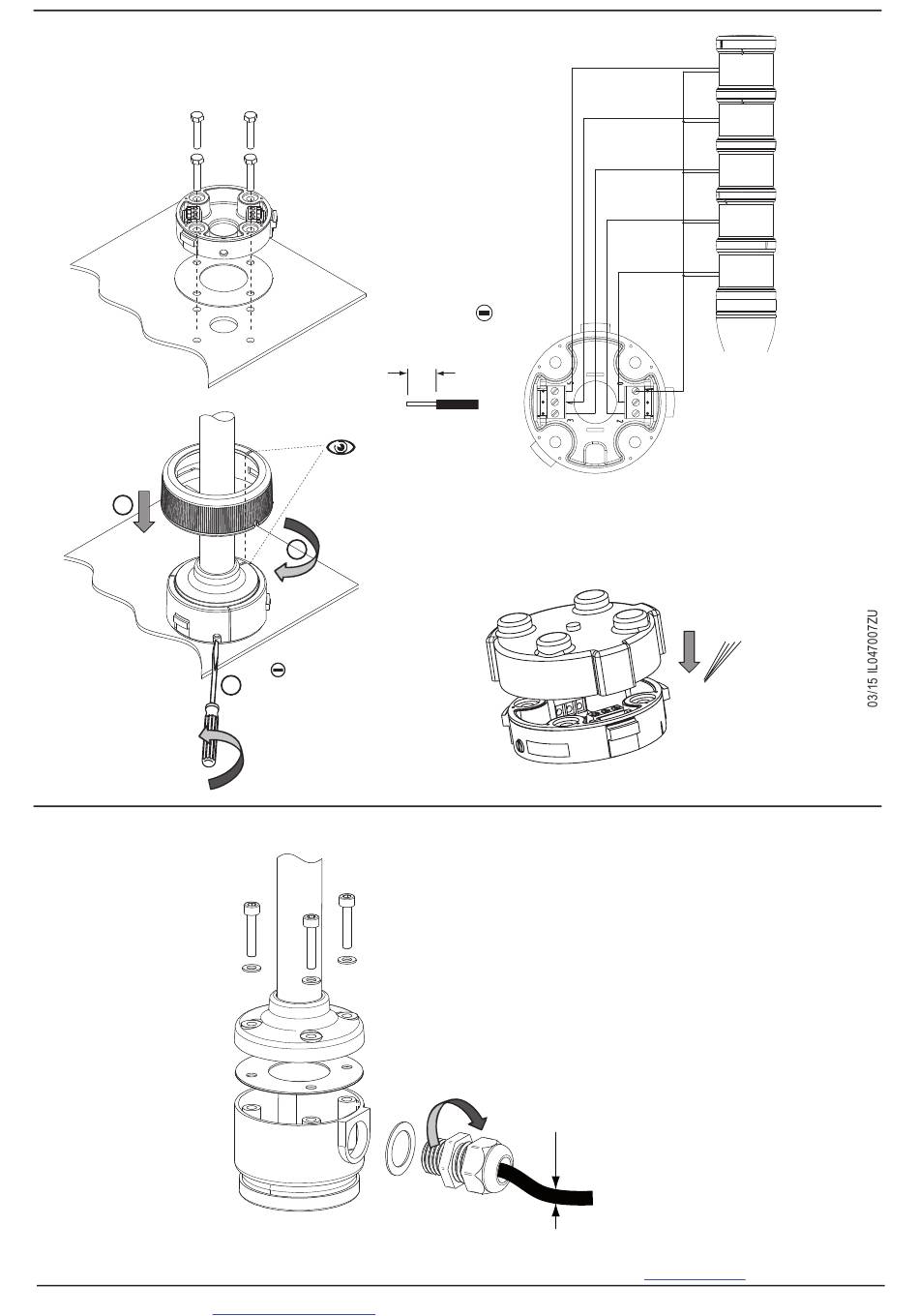 03/15 IL047007ZU