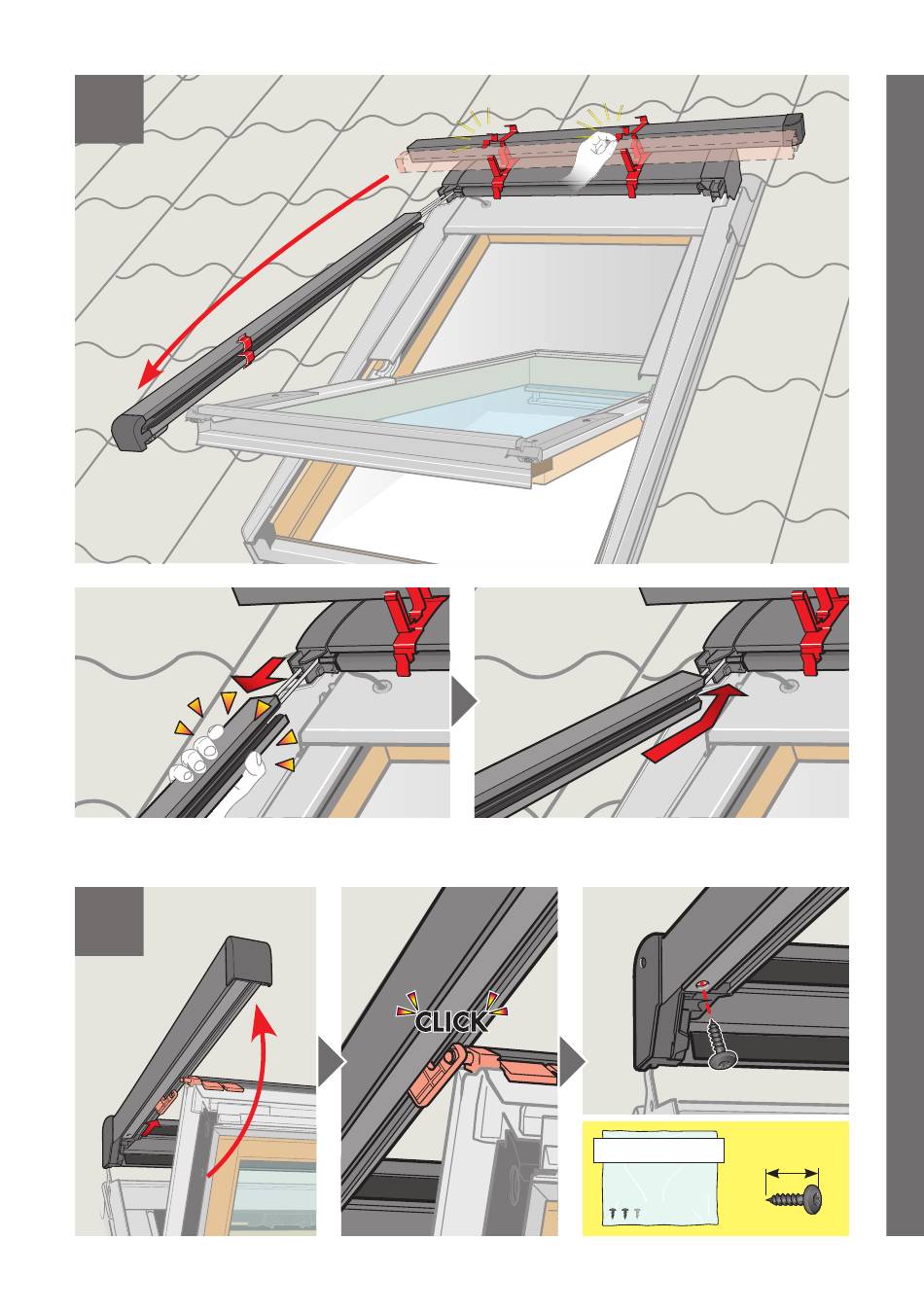 CLICK