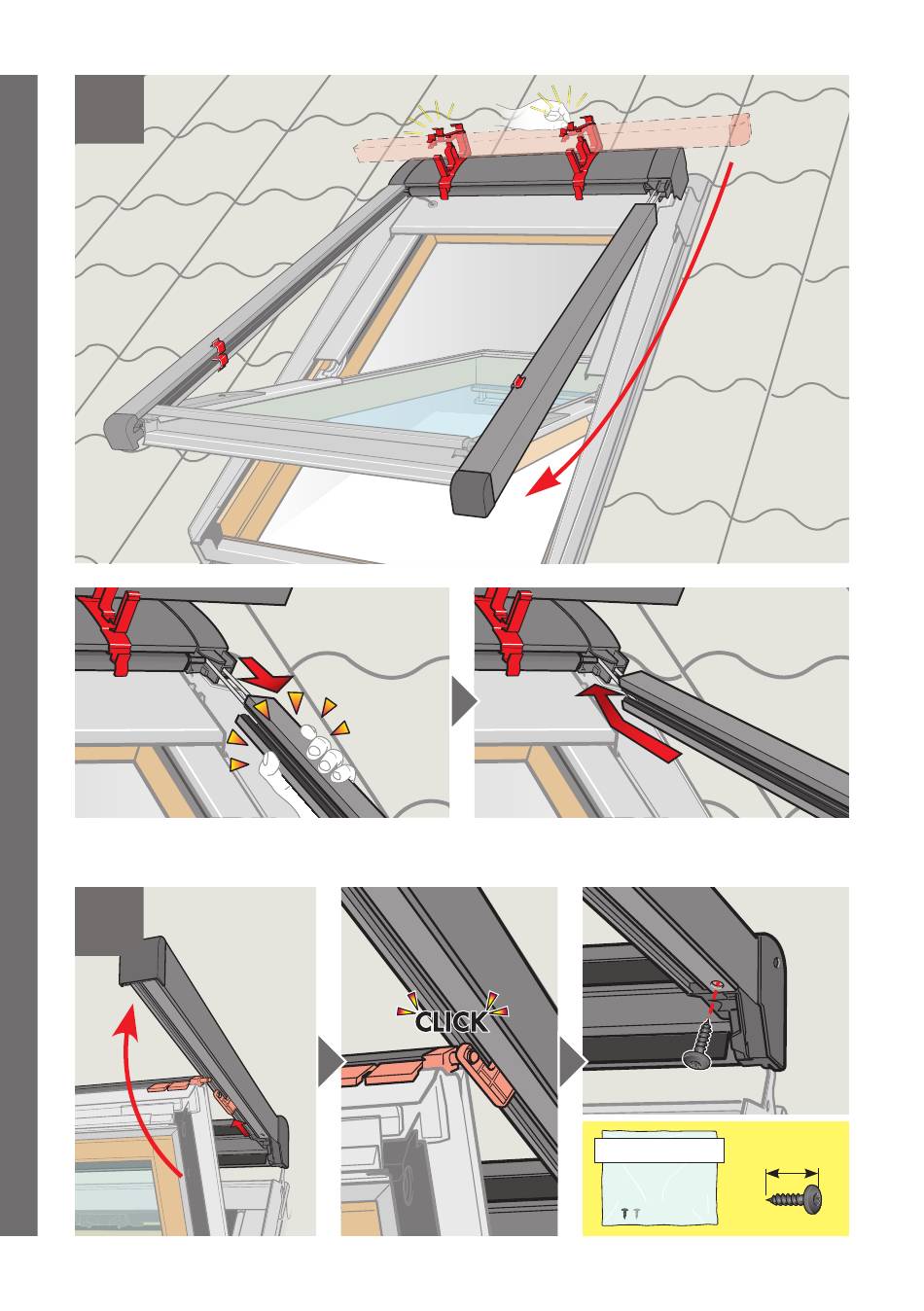 CLICK