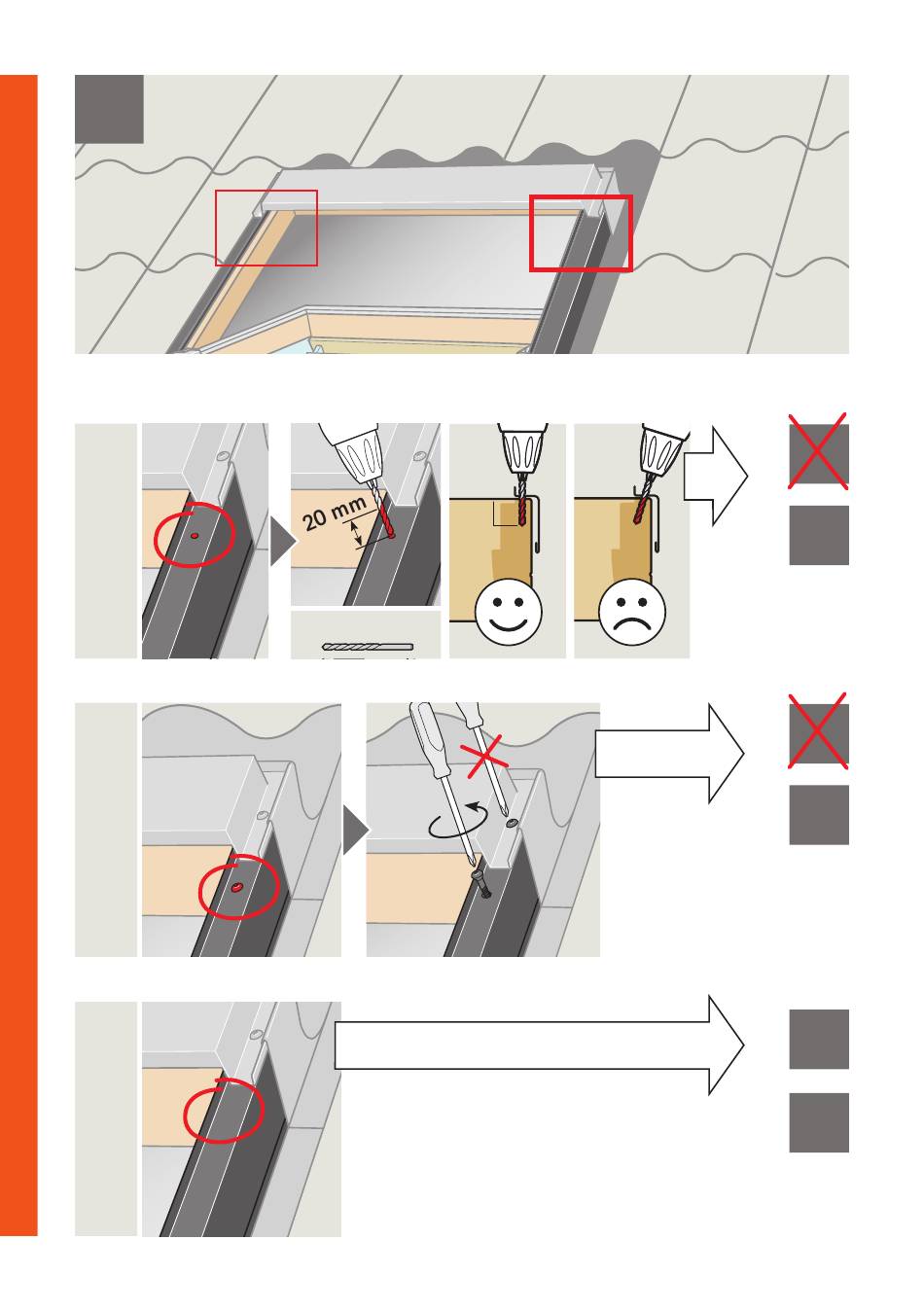 20 mm