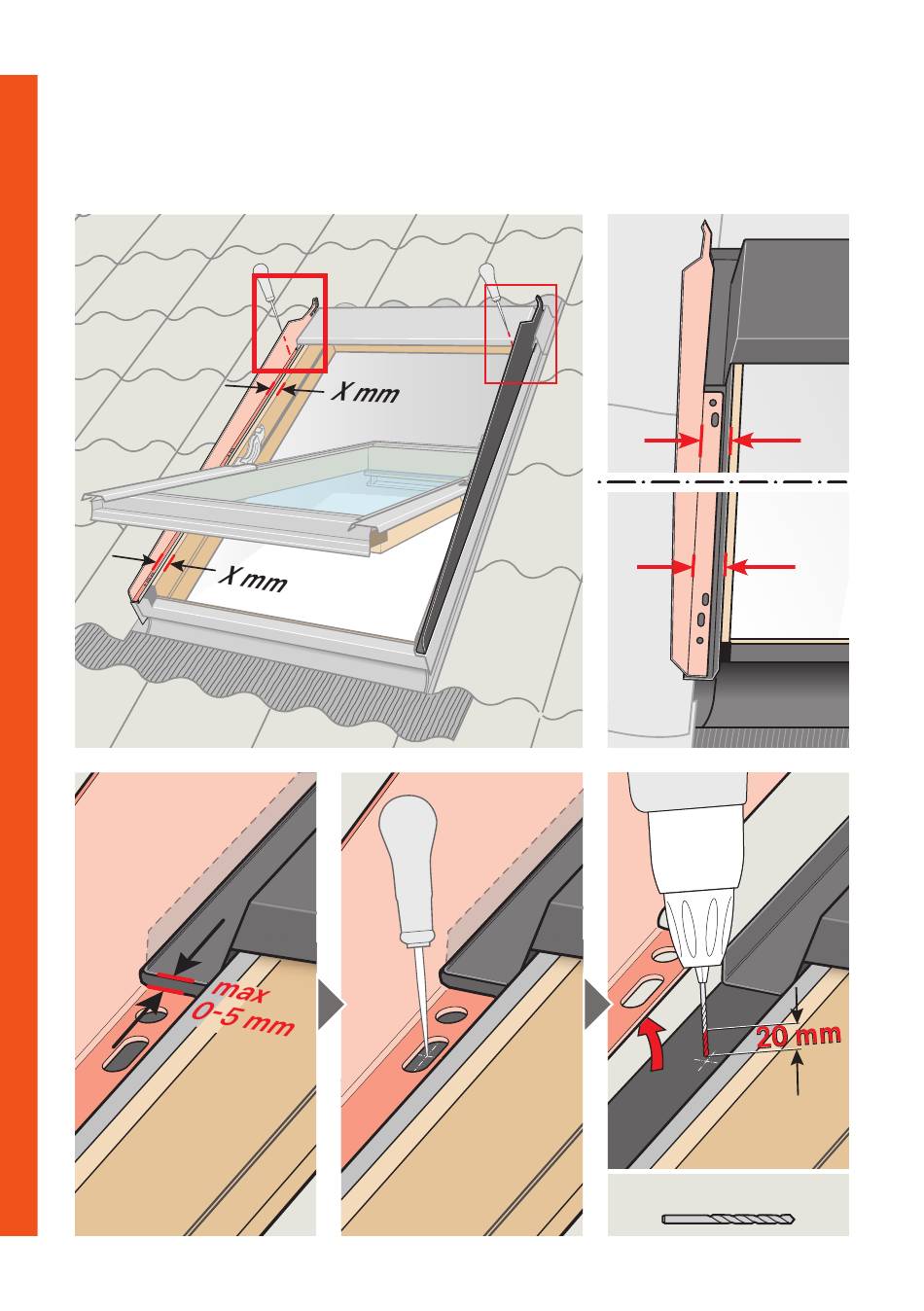 X mm

X mm

max
0-5 mm

20 mm