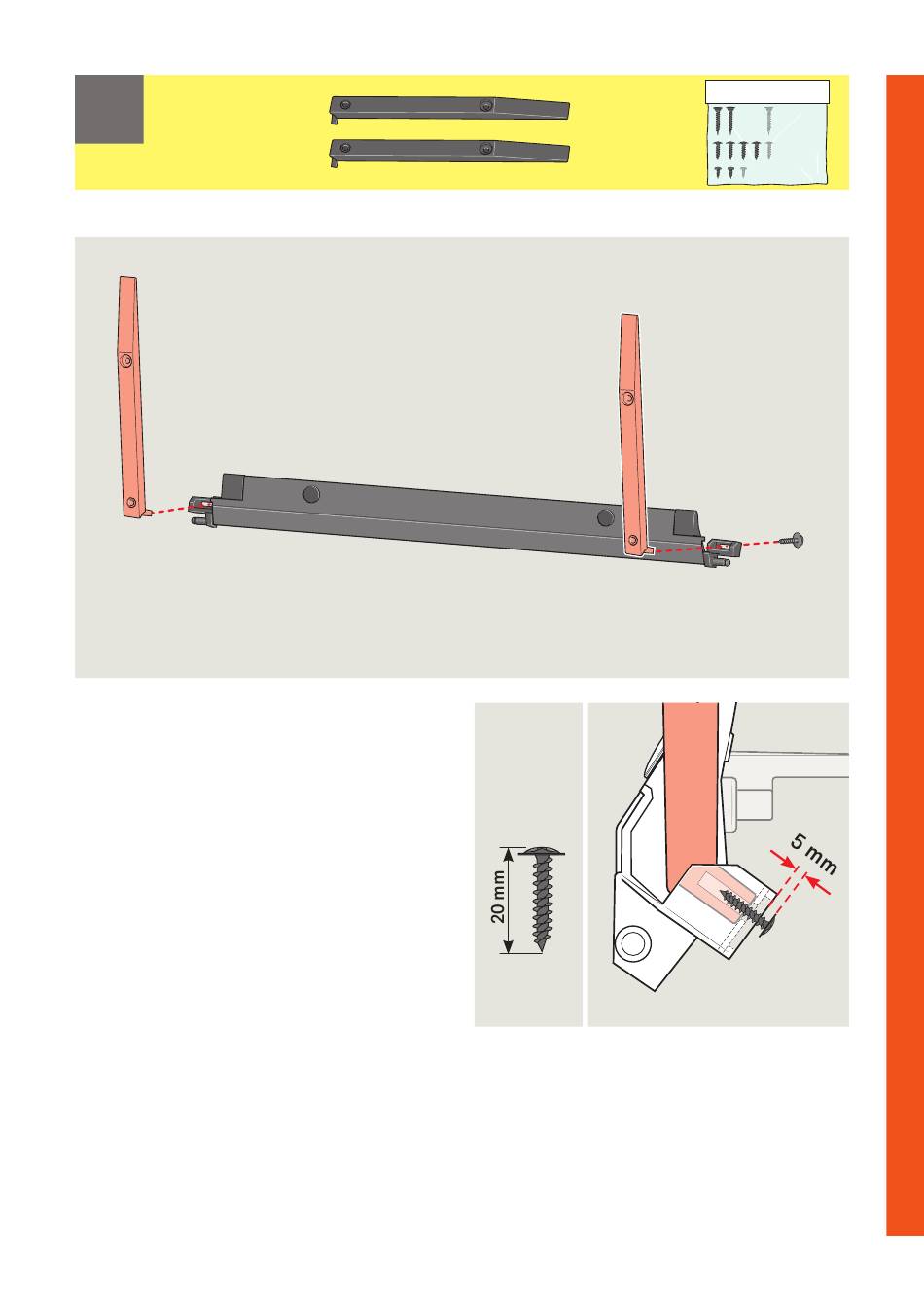 20 mm

5 mm