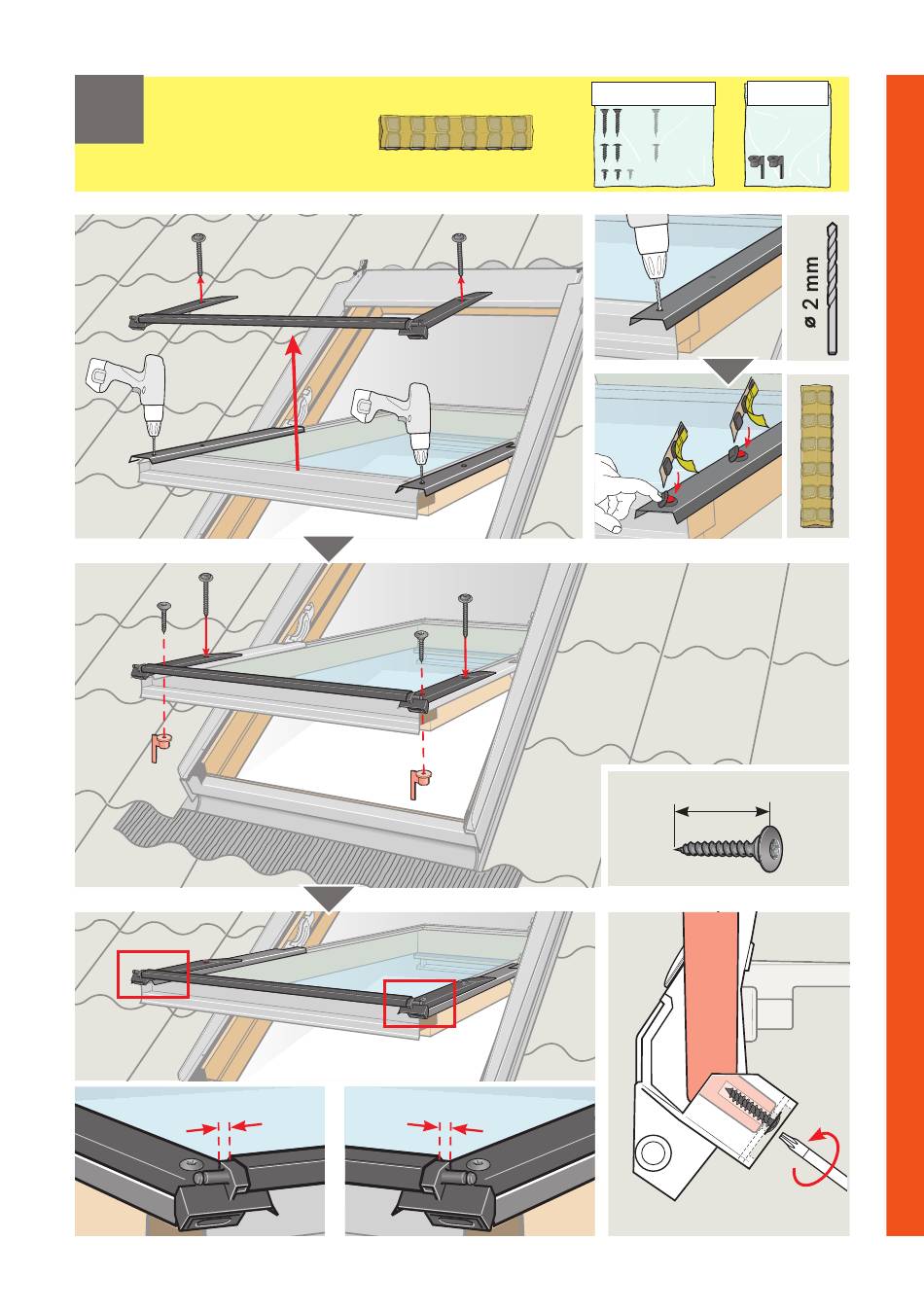 ø 2 mm