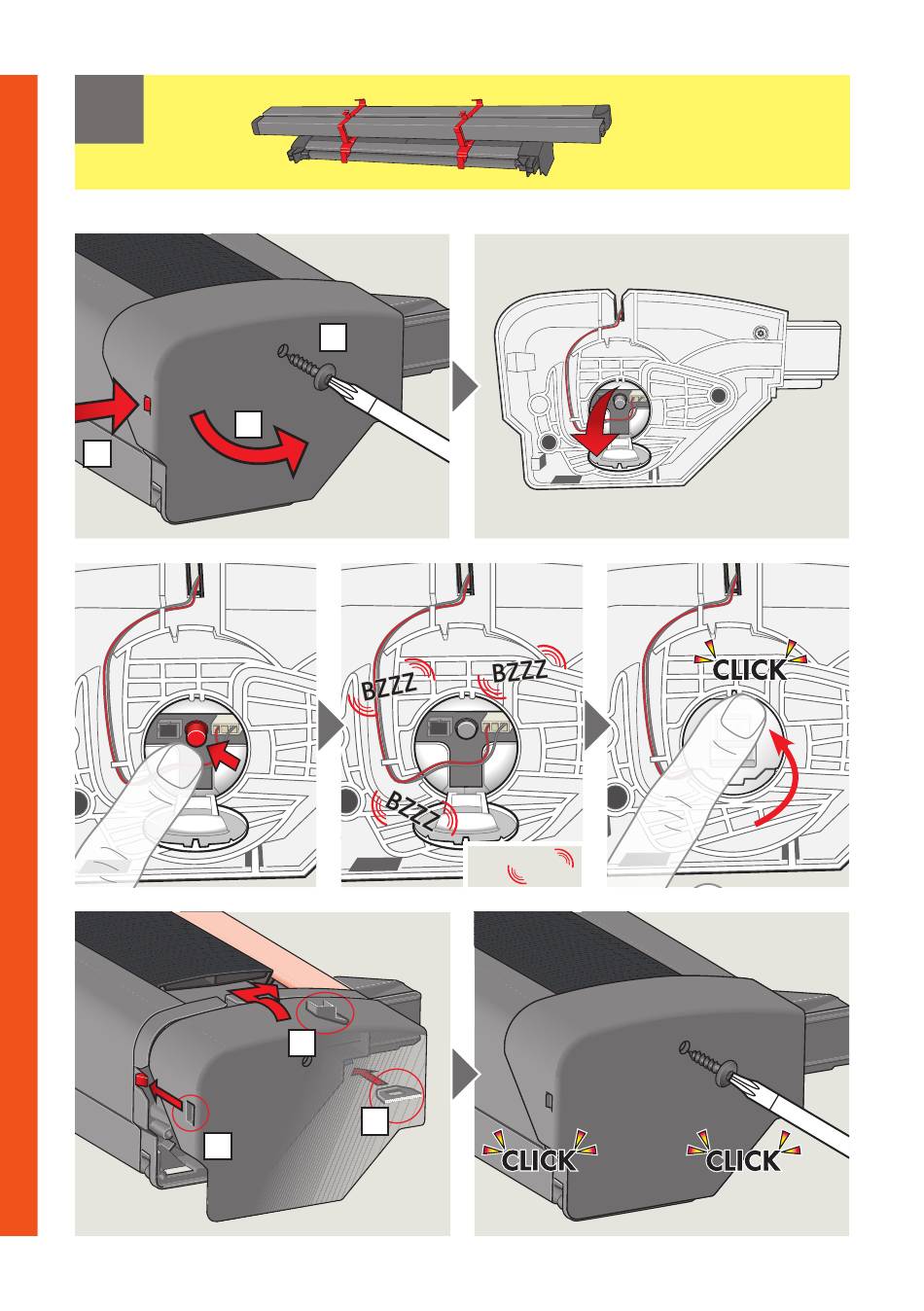 BZZZ

BZZZ

BZZZ

CLICK

CLICK

CLICK