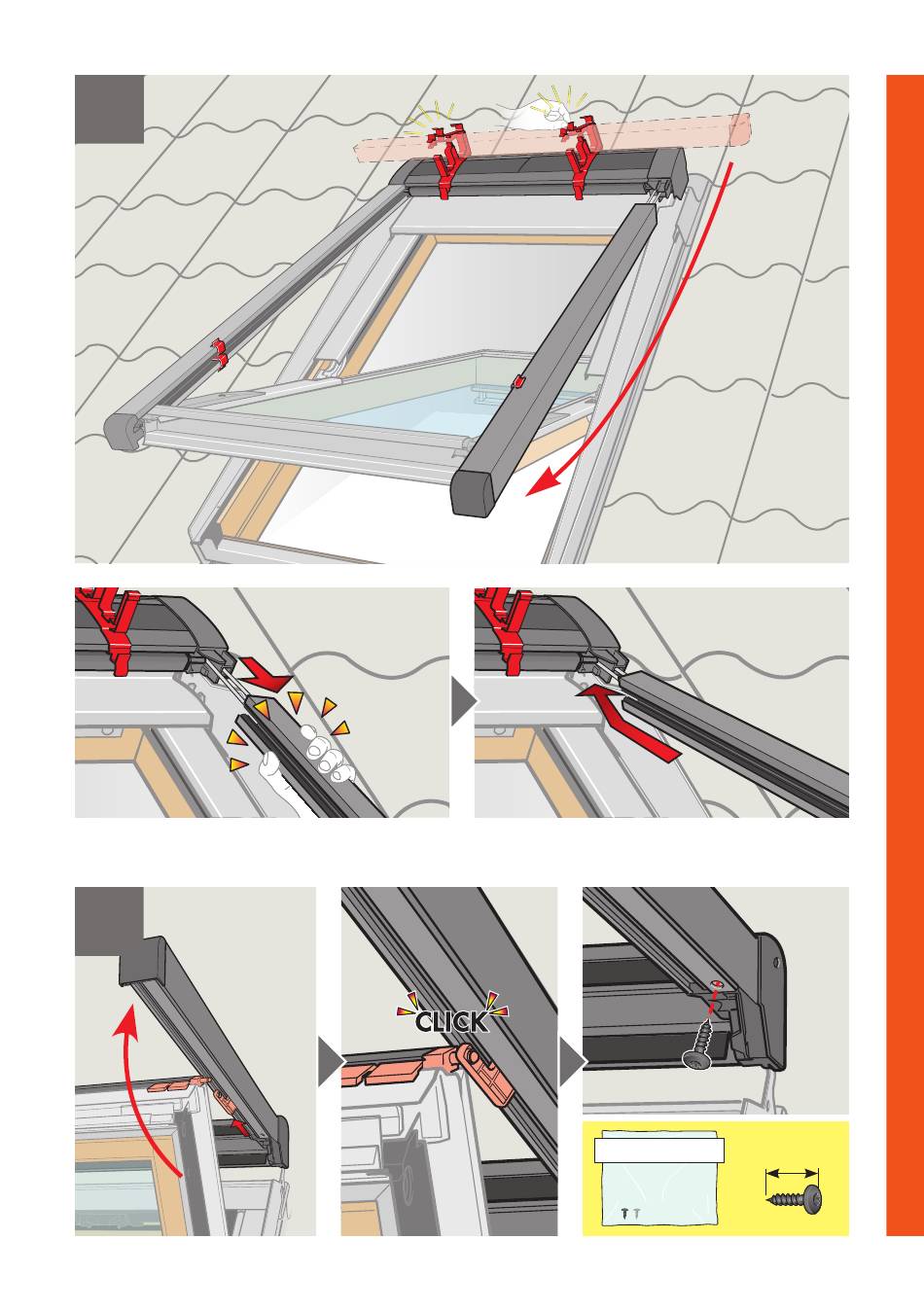 CLICK