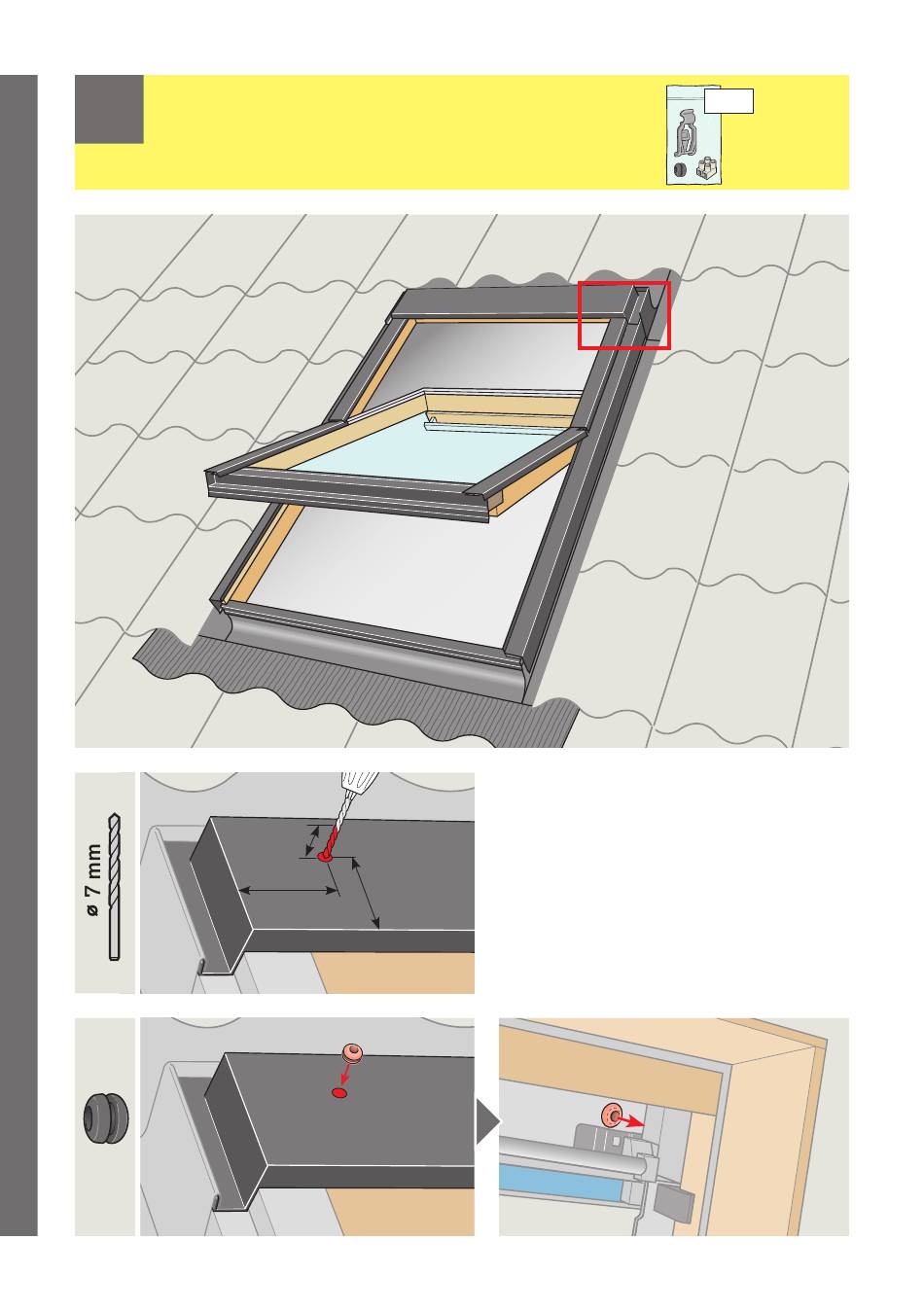 ø 7 mm