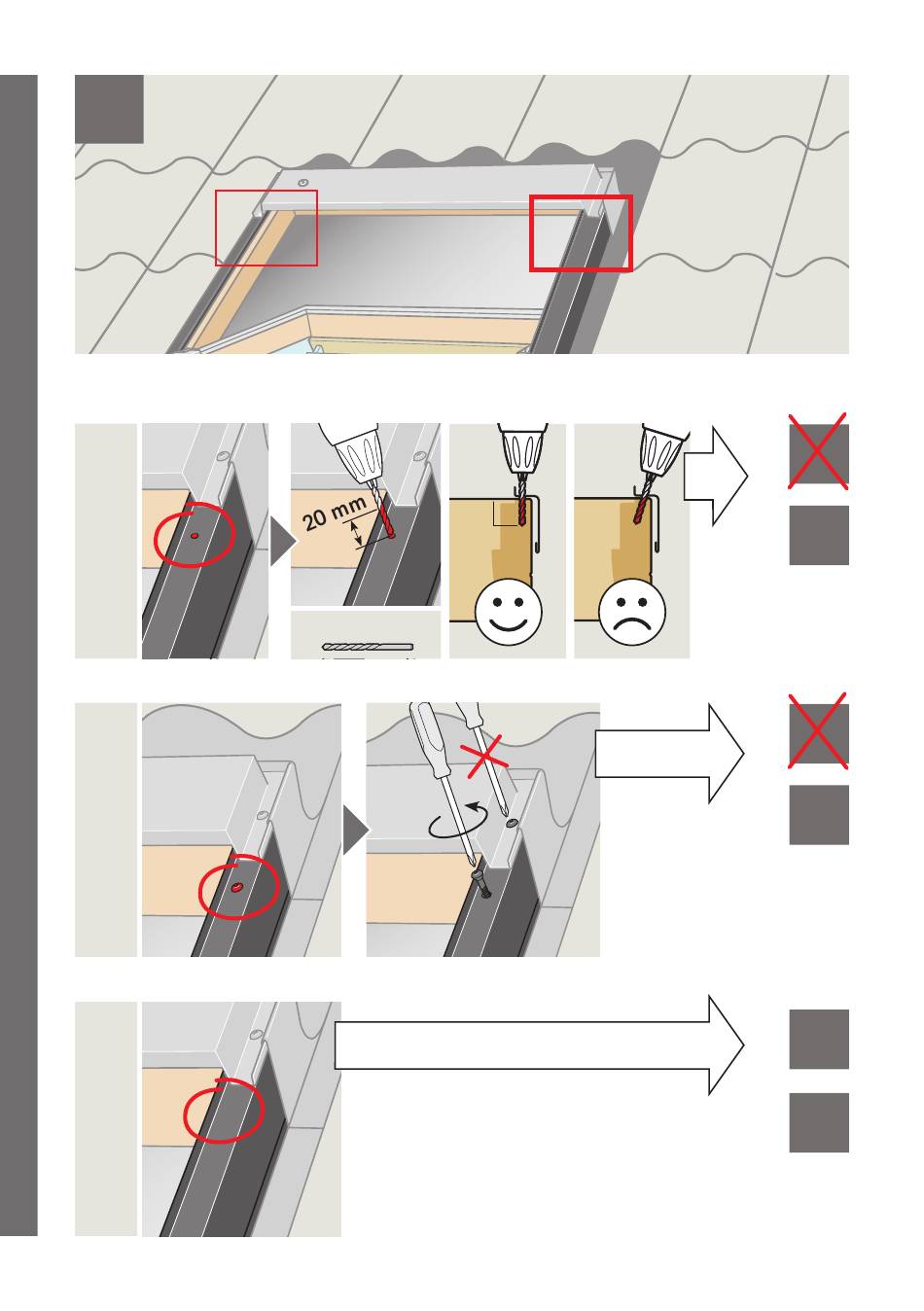 20 mm