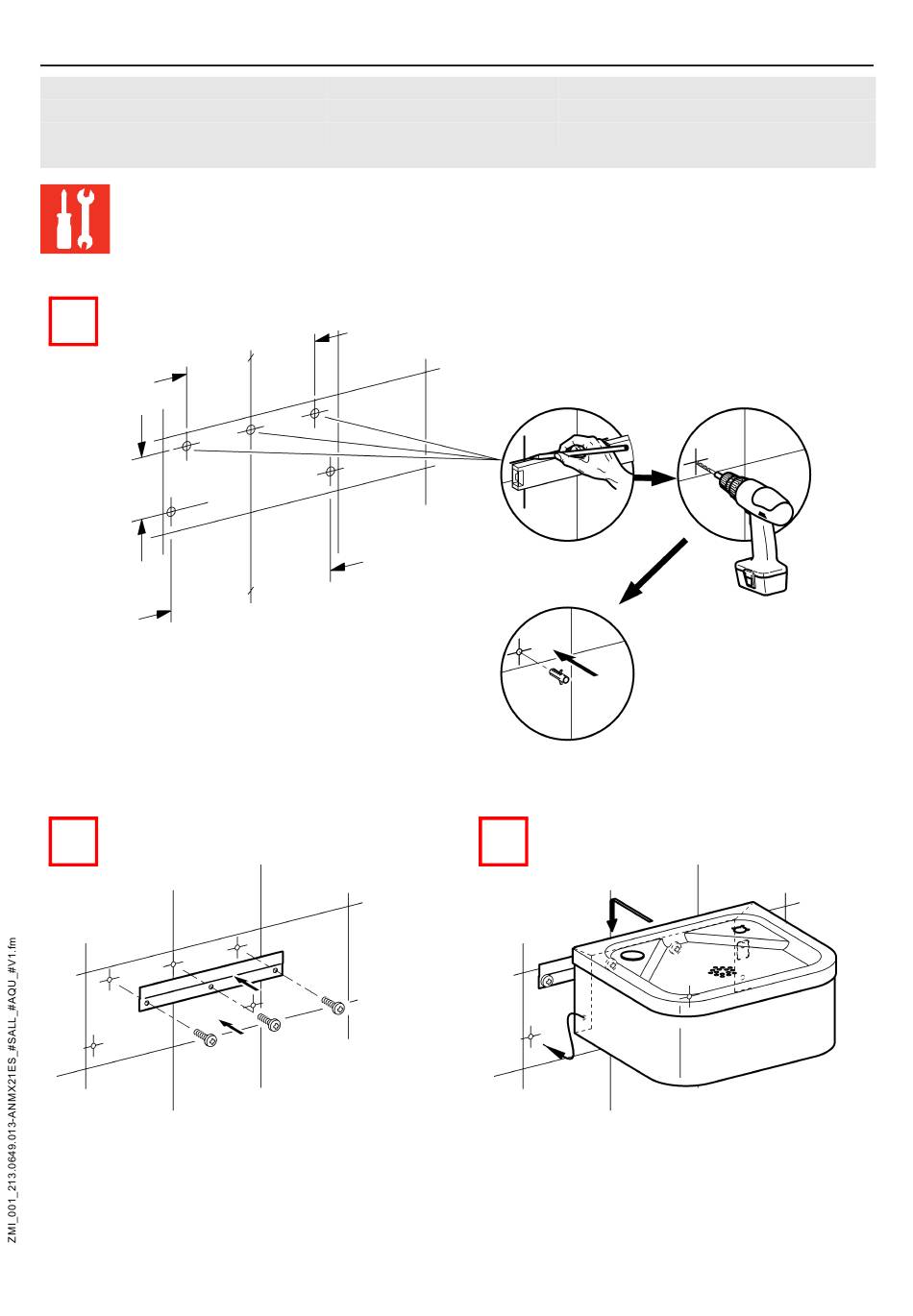 ZMI_001_213.0649.013-ANMX21ES_#SALL_#AQU_#V1.fm