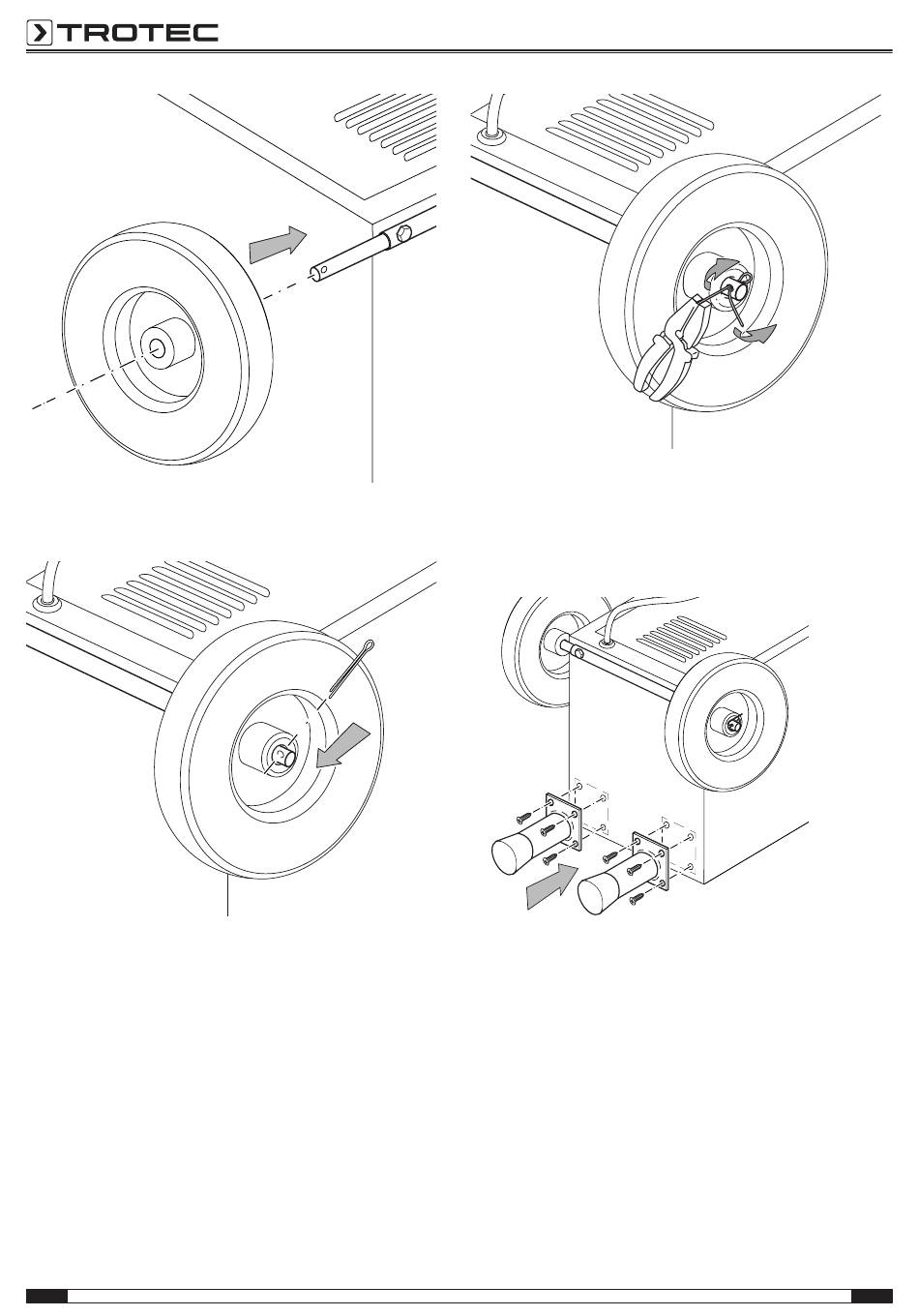 TROTEC